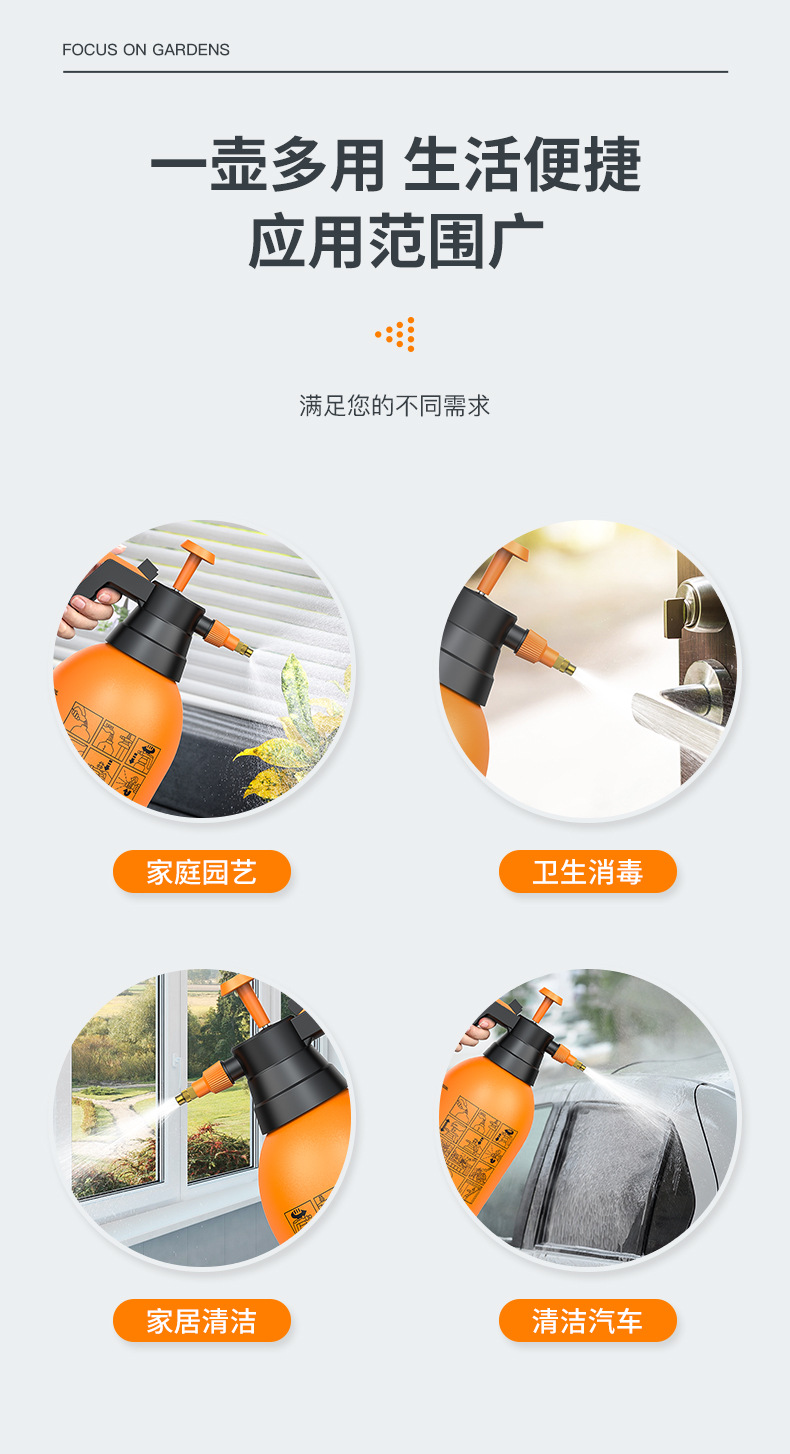 FOCUS ON GARDENS

一壶多用 生活便捷
应用范围广

满足您的不同需求

家庭园艺

卫生消毒

家居清洁

清洁汽车