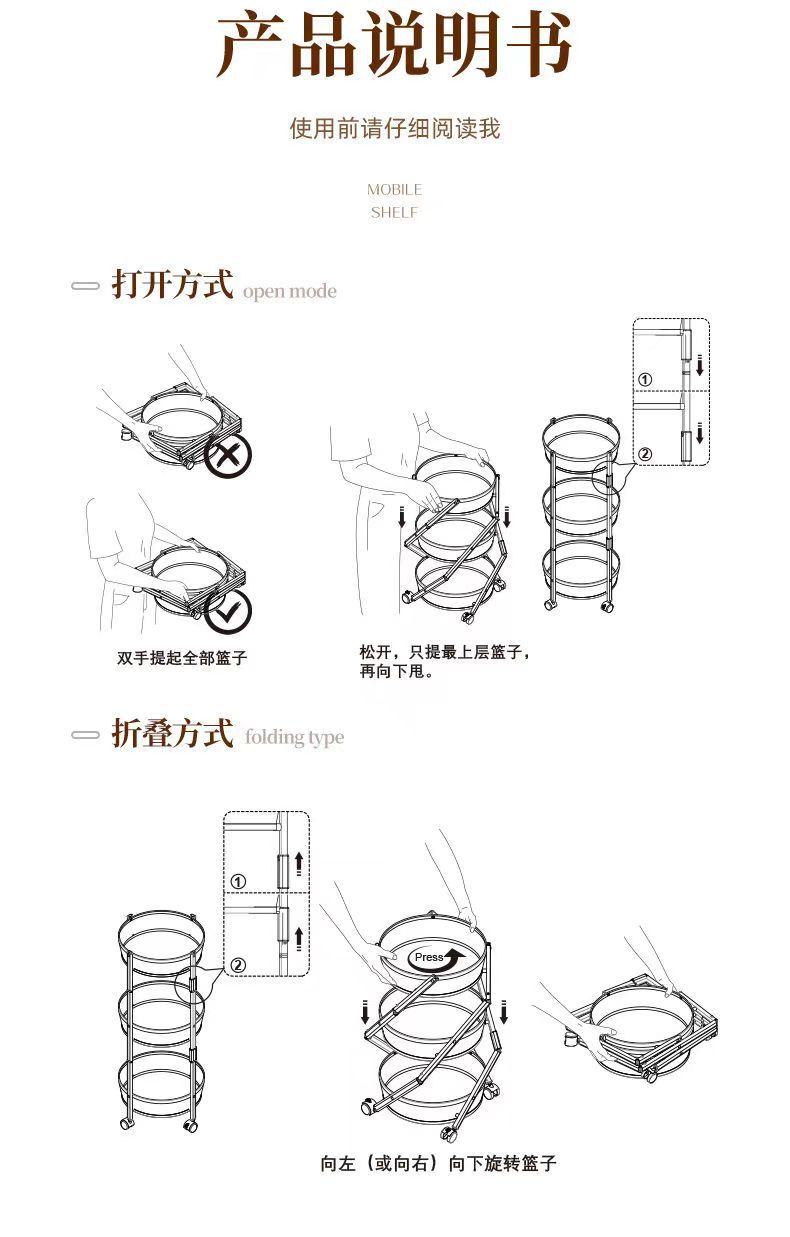 产品说明书

使用前请仔细阅读我

MOBILE
SHELF

打开方式 open mode

①

②

双手提起全部篮子

松开，只提最上层篮子，再向下甩。

折叠方式 folding type

①

②

Press

向左（或向右）向下旋转篮子