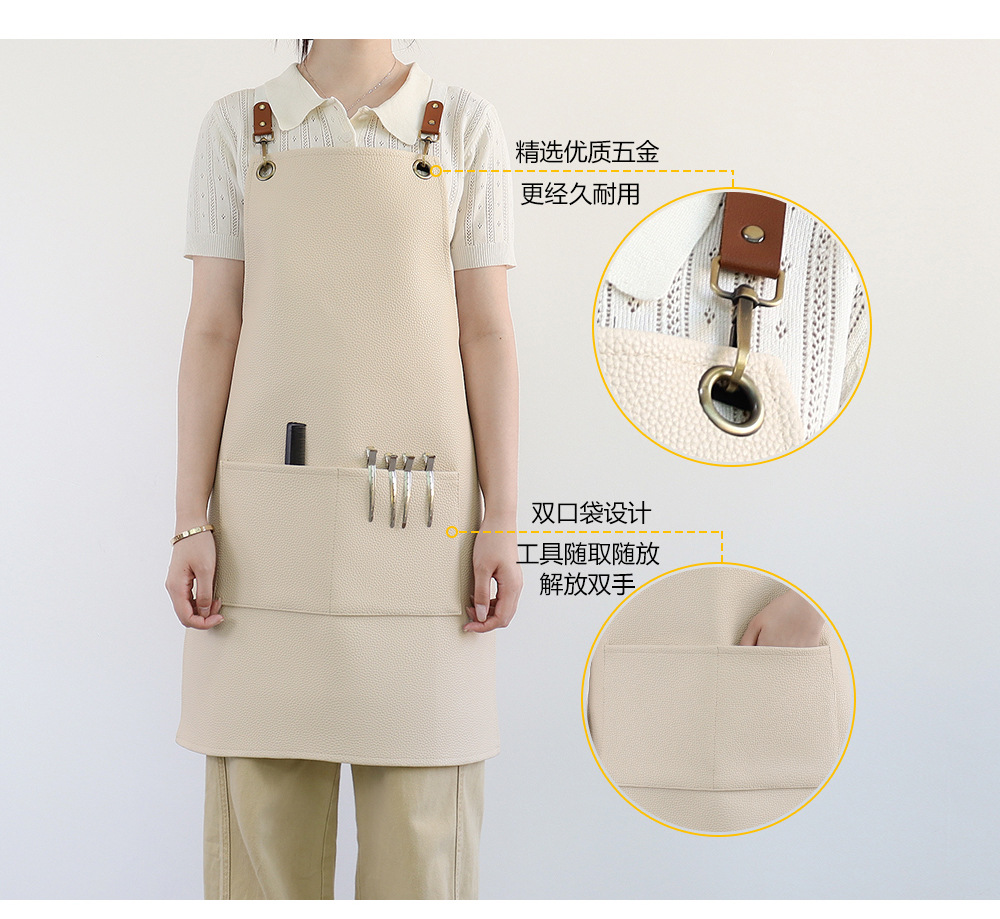 精选优质五金
更经久耐用

双口袋设计
工具随取随放
解放双手