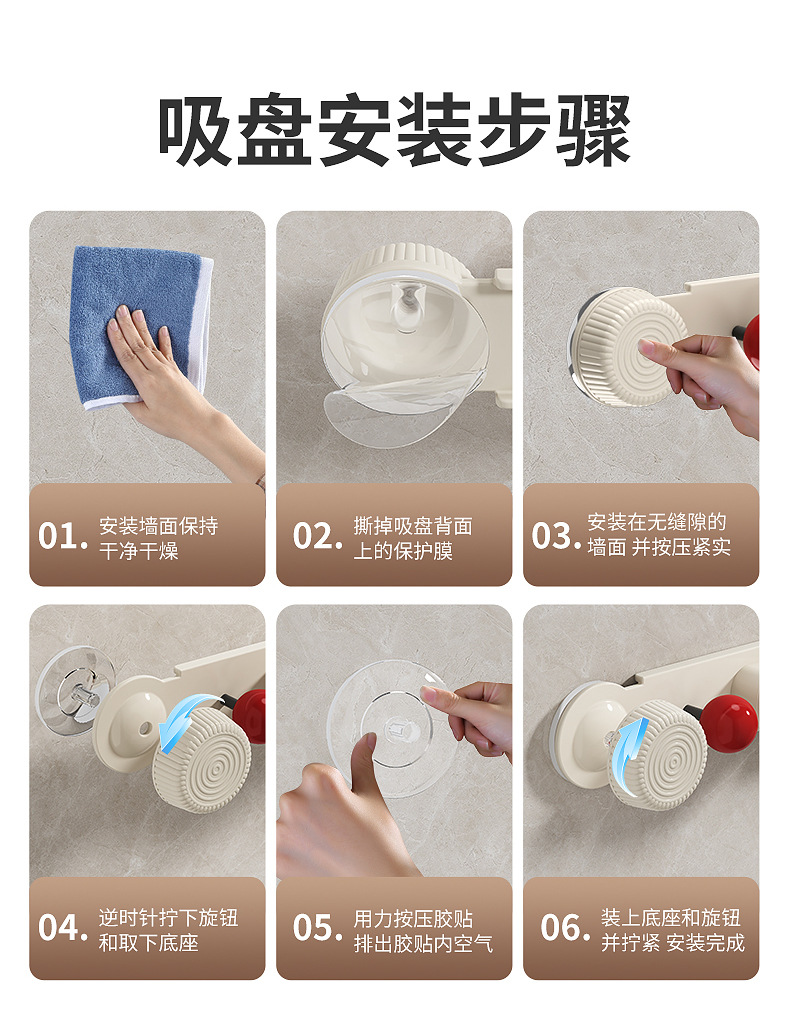 吸盘安装步骤

01. 安装墙面保持干净干燥

02. 撕掉吸盘背面上的保护膜

03. 安装在无缝隙的墙面 并按压紧实

04. 逆时针拧下旋钮和取下底座

05. 用力按压胶贴排出胶贴内空气

06. 装上底座和旋钮并拧紧 安装完成