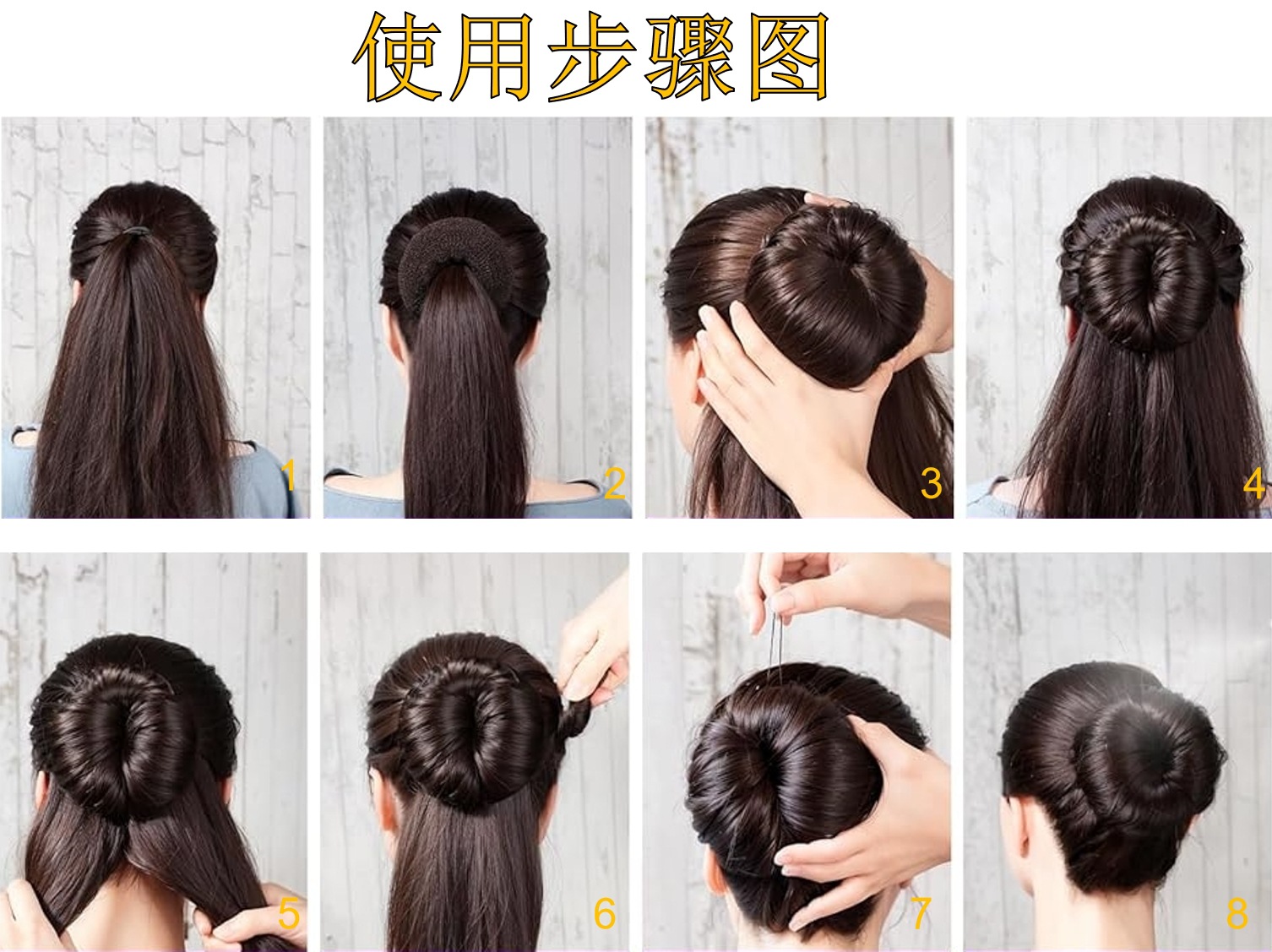 使用步骤图

1

2

3

4

5

6

7

8