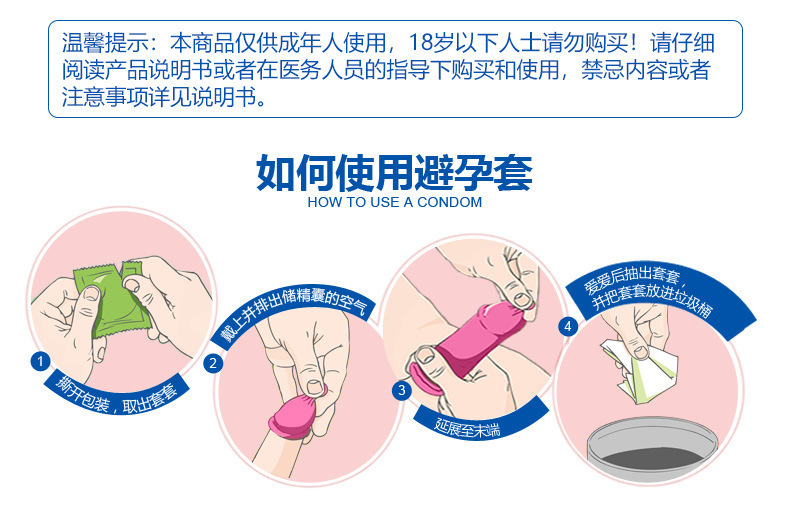 温馨提示：本商品仅供成年人使用，18岁以下人士请勿购买！请仔细阅读产品说明书或者在医务人员的指导下购买和使用，禁忌内容或者注意事项详见说明书。

如何使用避孕套
HOW TO USE A CONDOM

1
撕开包装，取出套套

2
戴上并排出储精囊的空气

3
延展至末端

4
爱爱后抽出套套，并把套套放进垃圾桶