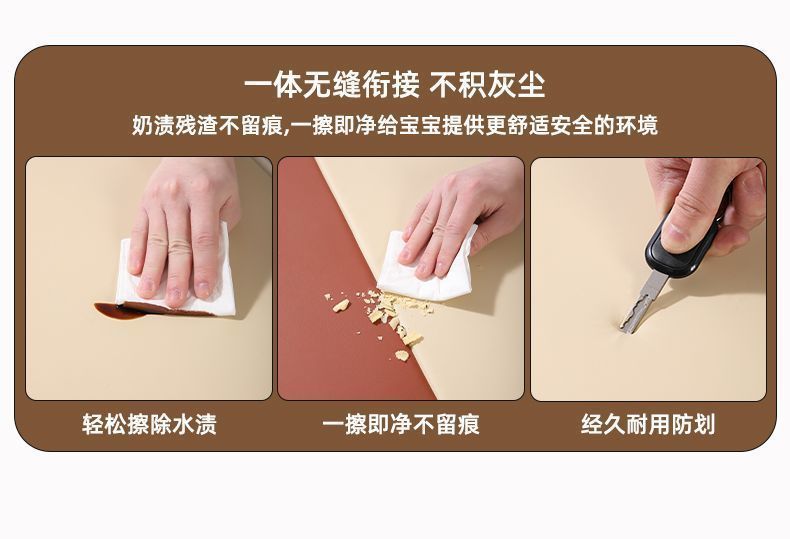 一体无缝衔接 不积灰尘

奶渍残渣不留痕,一擦即净给宝宝提供更舒适安全的环境

轻松擦除水渍

一擦即净不留痕

经久耐用防划