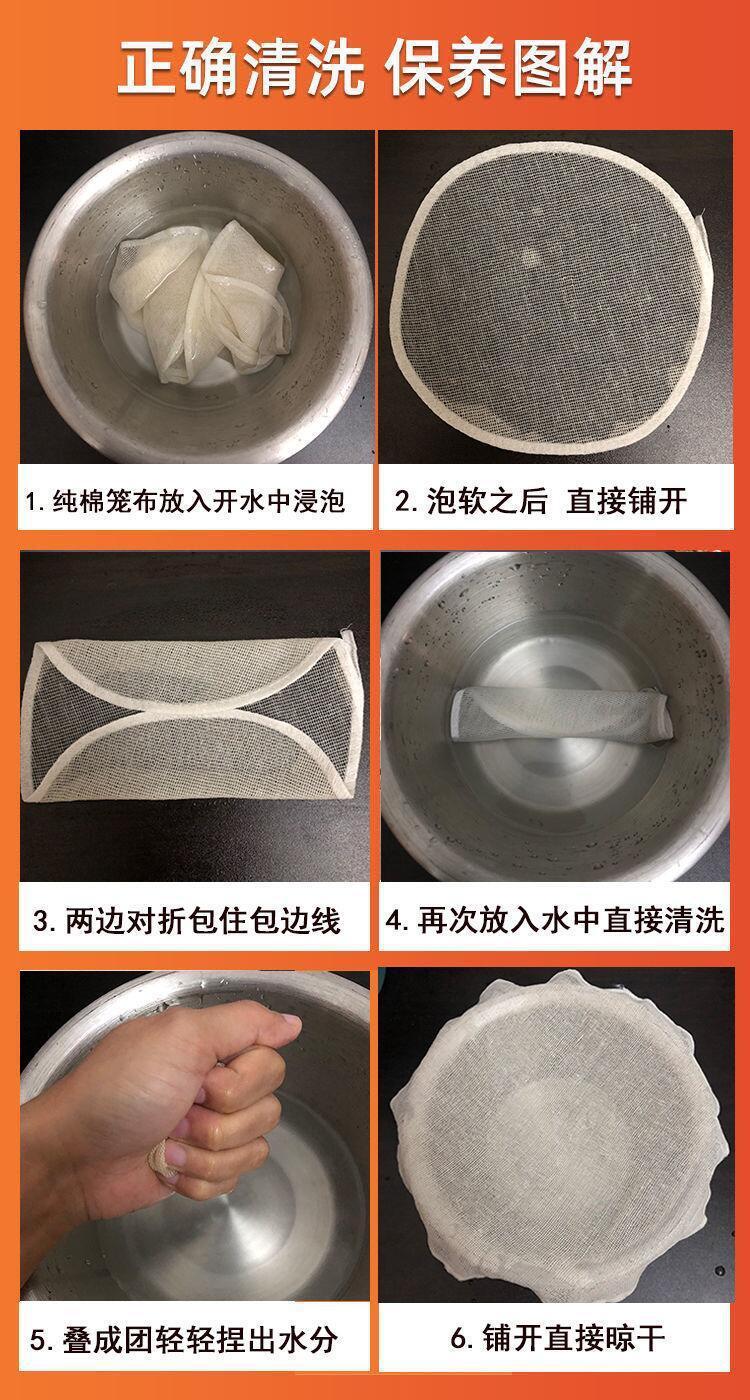 正确清洗 保养图解

1. 纯棉笼布放入开水中浸泡

2. 泡软之后 直接铺开

3. 两边对折包住包边线

4. 再次放入水中直接清洗

5. 叠成团轻轻捏出水分

6. 铺开直接晾干