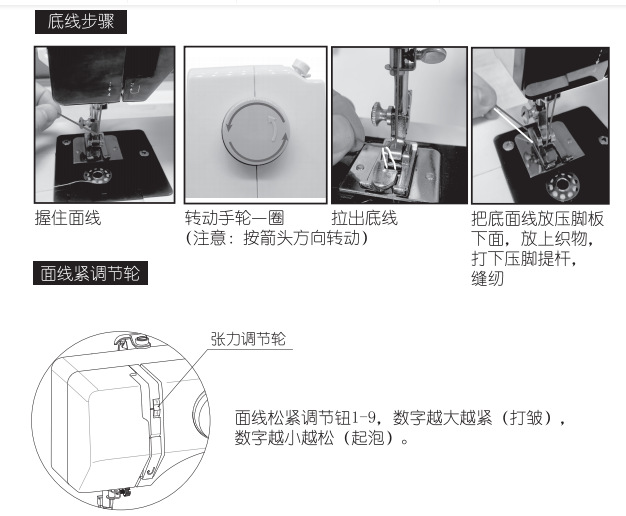 底线步骤

握住面线

转动手轮一圈
（注意：按箭头方向转动）

拉出底线

把底面线放压脚板下面，放上织物，打下压脚提杆，缝纫

面线紧调节轮

张力调节轮

面线松紧调节钮1-9，数字越大越紧（打皱），数字越小越松（起泡）。