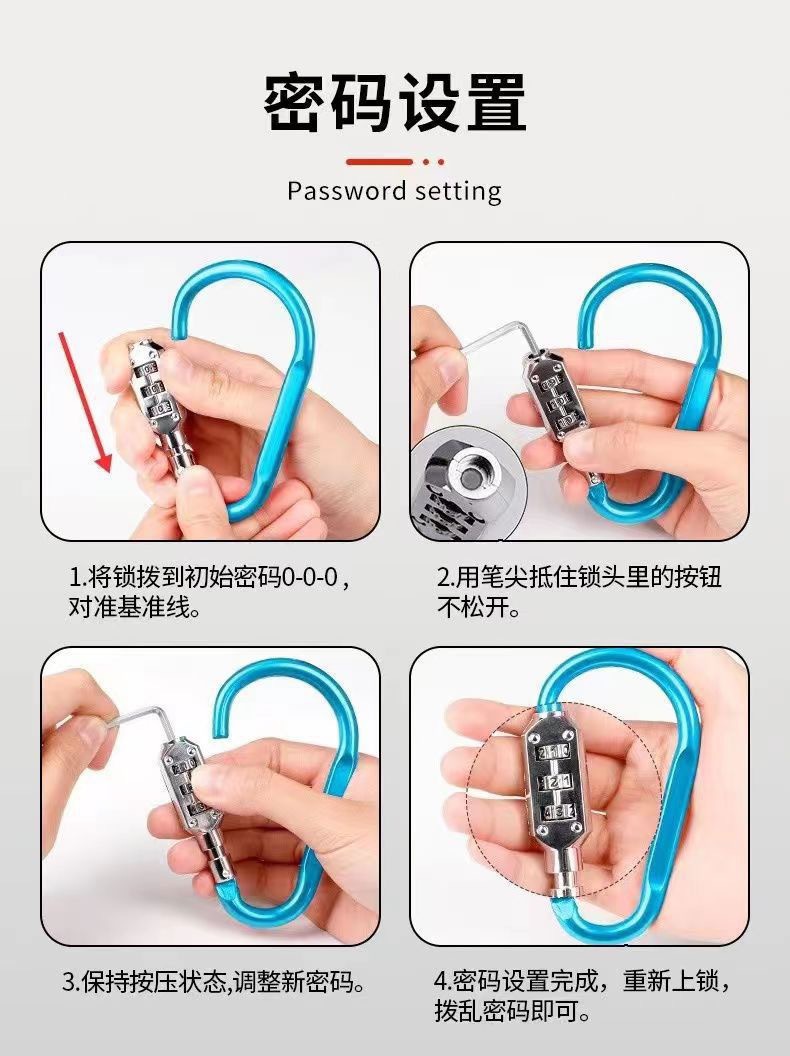 密码设置

Password setting

1.将锁拨到初始密码0-0-0，对准基准线。

2.用笔尖抵住锁头里的按钮不松开。

3.保持按压状态,调整新密码。

4.密码设置完成，重新上锁，拨乱密码即可。