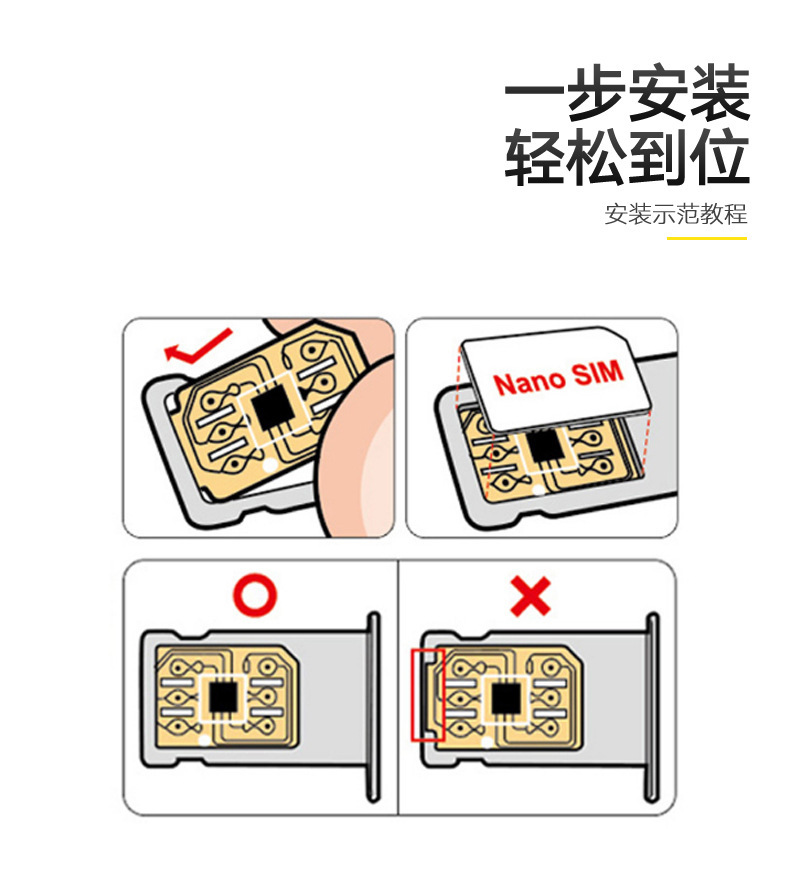 一步安装
轻松到位

安装示范教程

Nano SIM