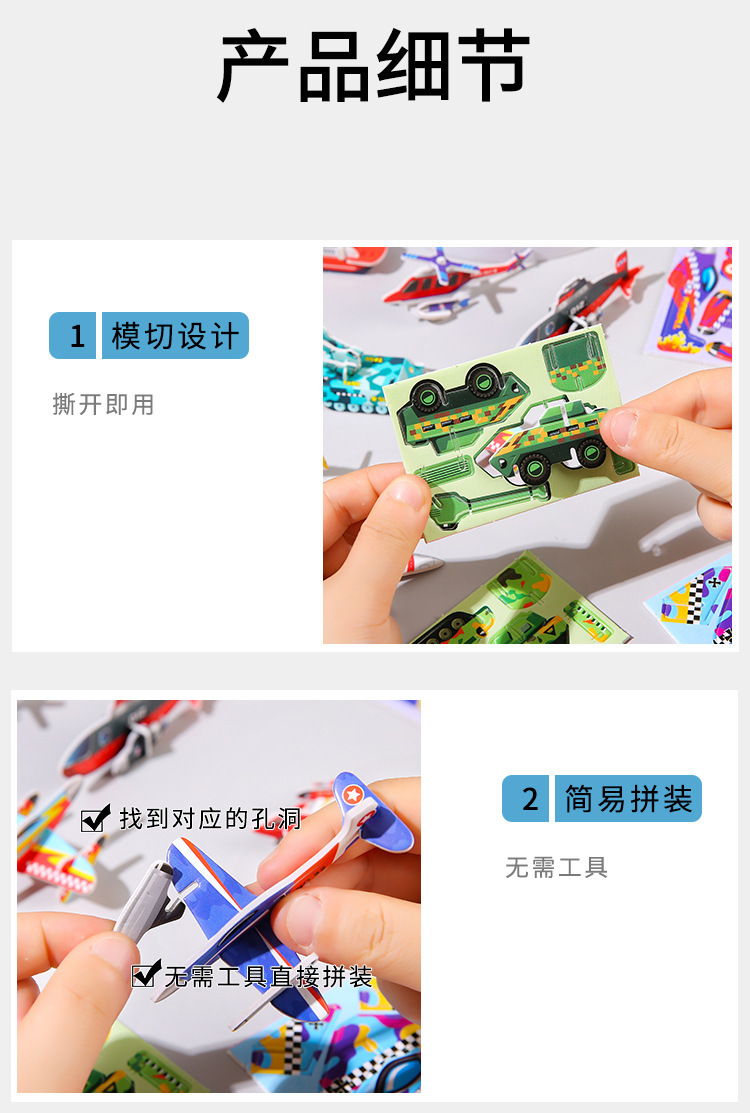 产品细节

1 模切设计

撕开即用

找到对应的孔洞

无需工具直接拼装

2 简易拼装

无需工具