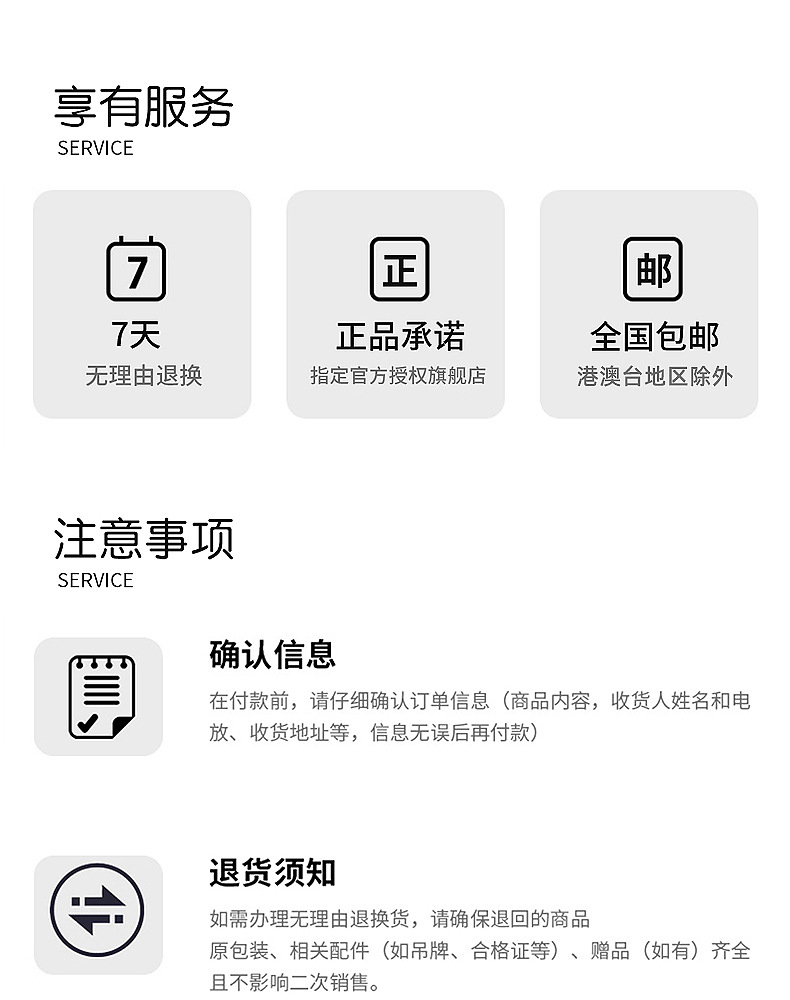 享有服务
SERVICE

7
7天
无理由退换

正
正品承诺
指定官方授权旗舰店

邮
全国包邮
港澳台地区除外

注意事项
SERVICE

确认信息
在付款前，请仔细确认订单信息（商品内容，收货人姓名和电放、收货地址等，信息无误后再付款）

退货须知
如需办理无理由退换货，请确保退回的商品
原包装、相关配件（如吊牌、合格证等）、赠品（如有）齐全且不影响二次销售。