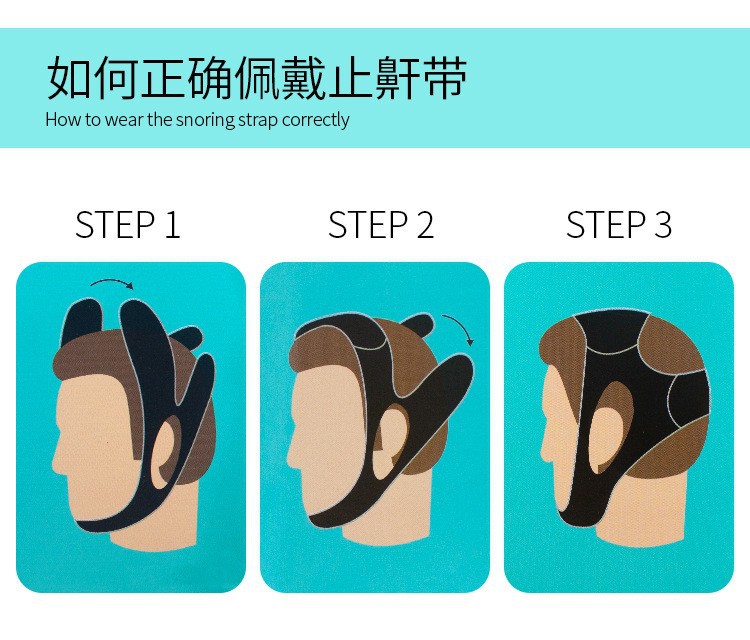 如何正确佩戴止鼾带
How to wear the snoring strap correctly

STEP 1

STEP 2

STEP 3