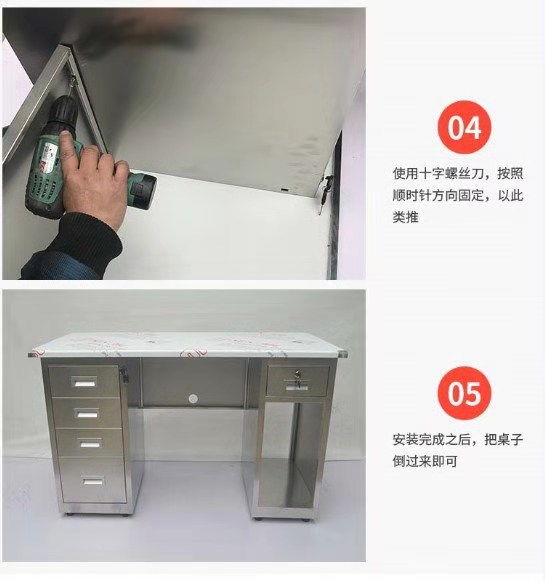 04

使用十字螺丝刀，按照顺时针方向固定，以此类推

05

安装完成之后，把桌子倒过来即可