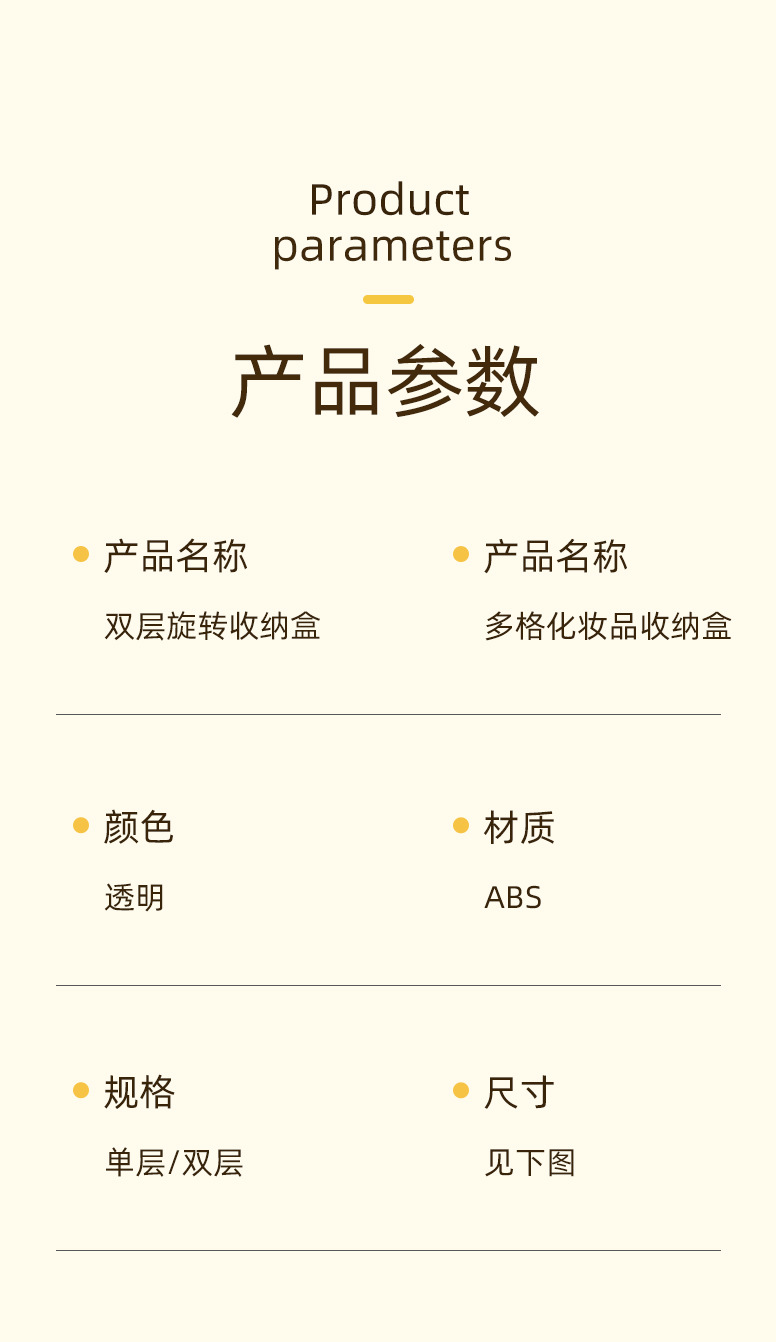 Product
parameters

产品参数

• 产品名称
双层旋转收纳盒

• 产品名称
多格化妆品收纳盒

• 颜色
透明

• 材质
ABS

• 规格
单层/双层

• 尺寸
见下图