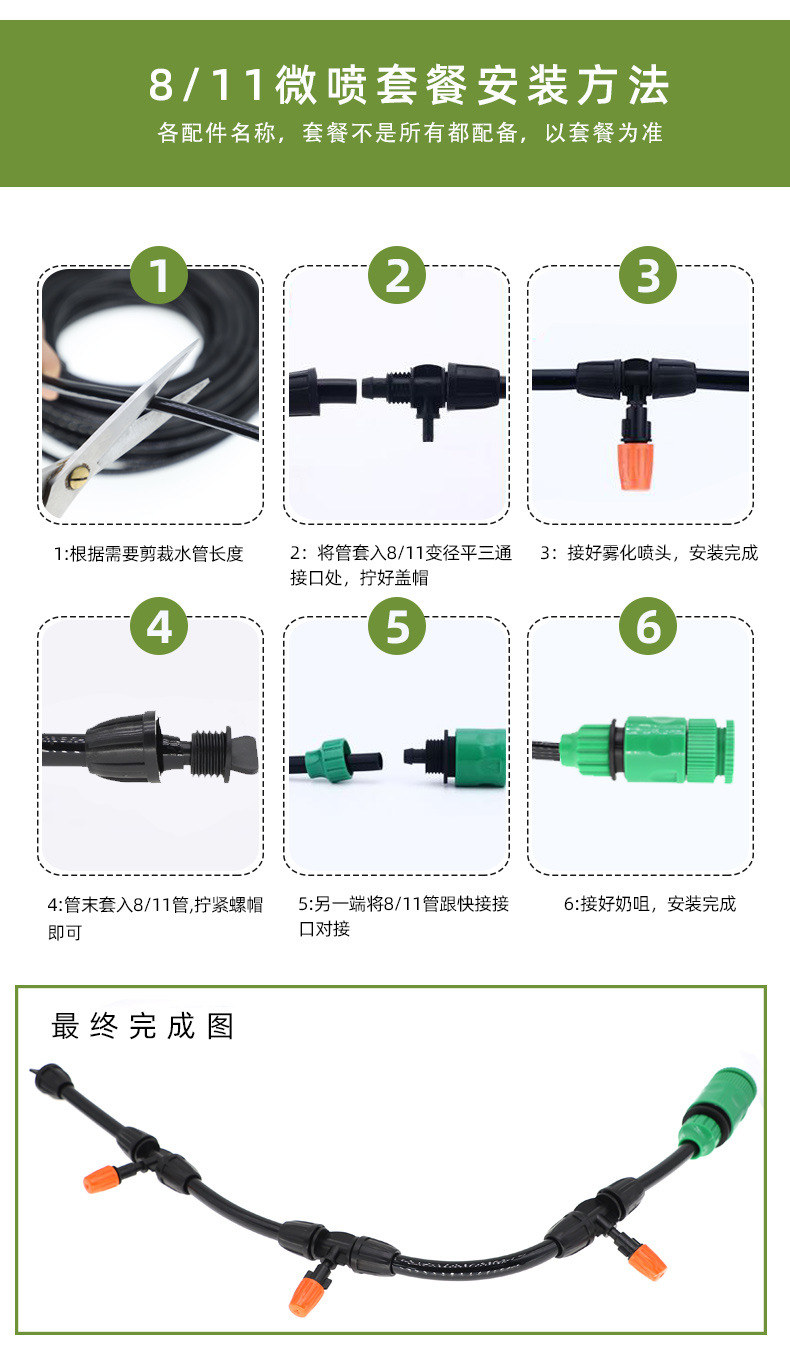 8/11微喷套餐安装方法

各配件名称，套餐不是所有都配备，以套餐为准

1

1:根据需要剪裁水管长度

2

2：将管套入8/11变径平三通接口处，拧好盖帽

3

3：接好雾化喷头，安装完成

4

4:管末套入8/11管,拧紧螺帽即可

5

5:另一端将8/11管跟快接接口对接

6

6:接好奶咀，安装完成

最终完成图