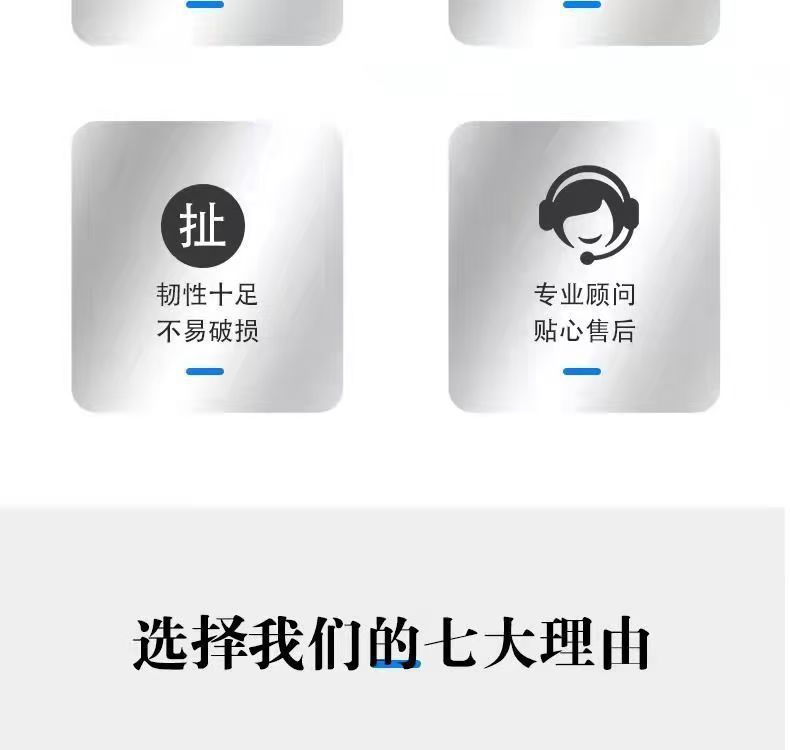 扯

韧性十足
不易破损

专业顾问
贴心售后

选择我们的七大理由