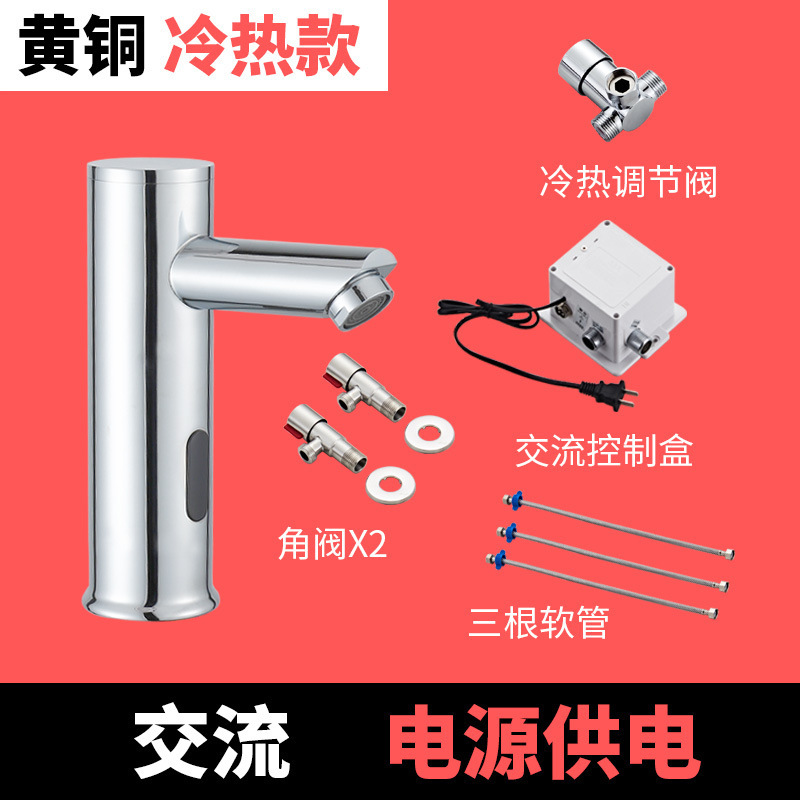 黄铜 冷热款

冷热调节阀

交流控制盒

角阀X2

三根软管

交流 电源供电