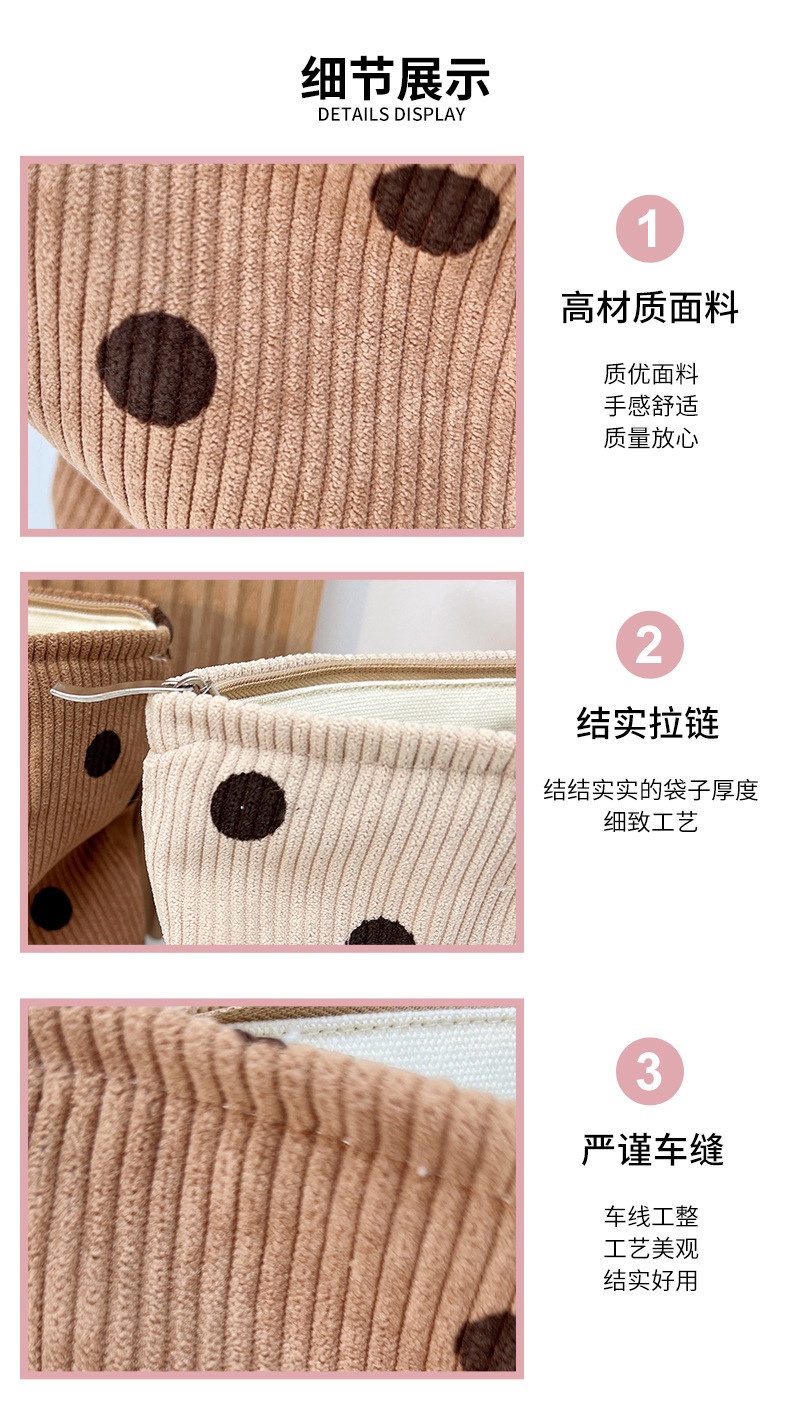 细节展示
DETAILS DISPLAY

1

高材质面料

质优面料
手感舒适
质量放心

2

结实拉链

结结实实的袋子厚度
细致工艺

3

严谨车缝

车线工整
工艺美观
结实好用