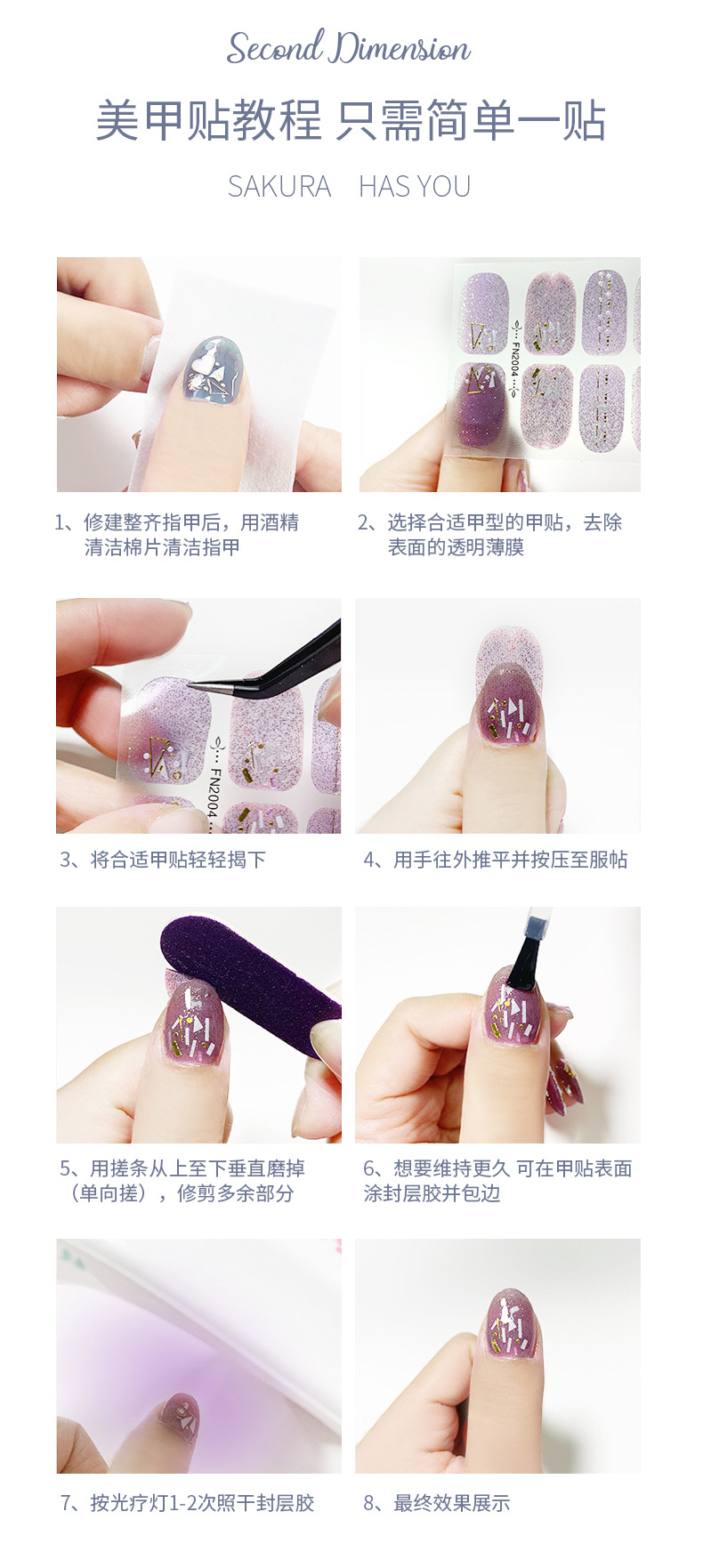 Second Dimension

美甲贴教程 只需简单一贴

SAKURA HAS YOU

FN2004

1、修建整齐指甲后，用酒精清洁棉片清洁指甲

2、选择合适甲型的甲贴，去除表面的透明薄膜

FN2004

3、将合适甲贴轻轻揭下

4、用手往外推平并按压至服帖

5、用搓条从上至下垂直磨掉（单向搓），修剪多余部分

6、想要维持更久 可在甲贴表面涂封层胶并包边

7、按光疗灯1-2次照干封层胶

8、最终效果展示