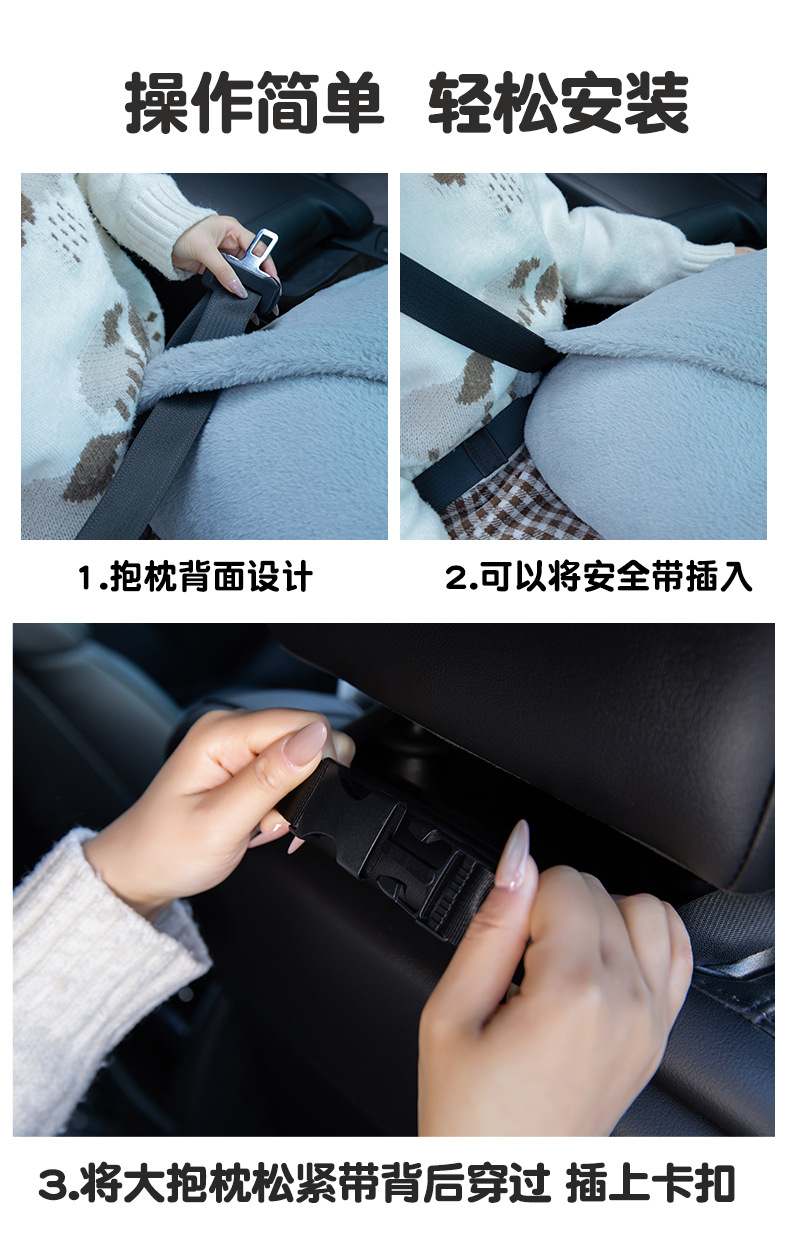 操作简单 轻松安装

1.抱枕背面设计

2.可以将安全带插入

3.将大抱枕松紧带背后穿过 插上卡扣