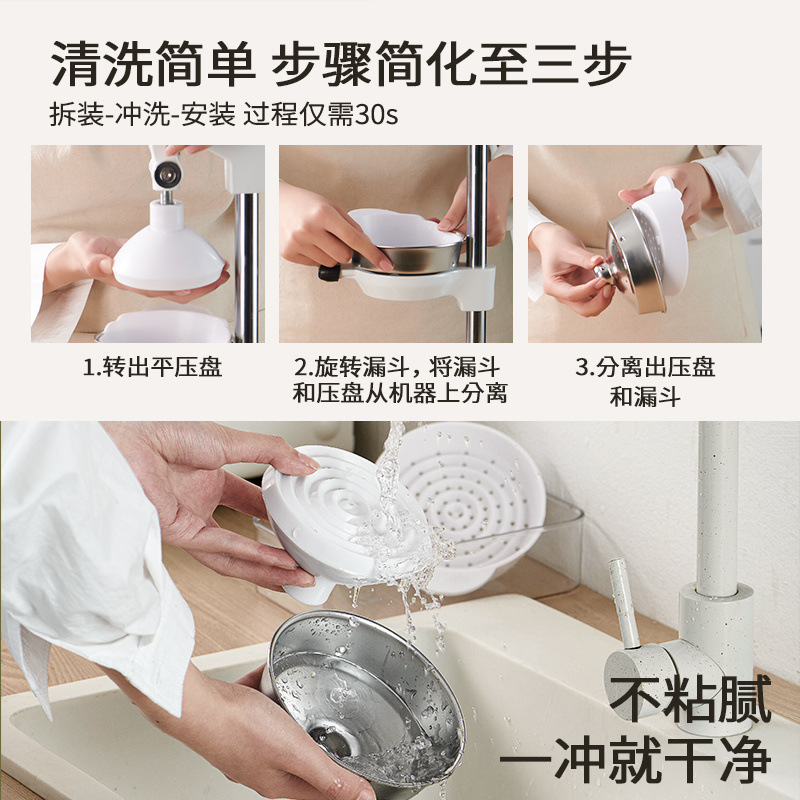 清洗简单 步骤简化至三步

拆装-冲洗-安装 过程仅需30s

1.转出平压盘

2.旋转漏斗，将漏斗和压盘从机器上分离

3.分离出压盘和漏斗

不粘腻
一冲就干净