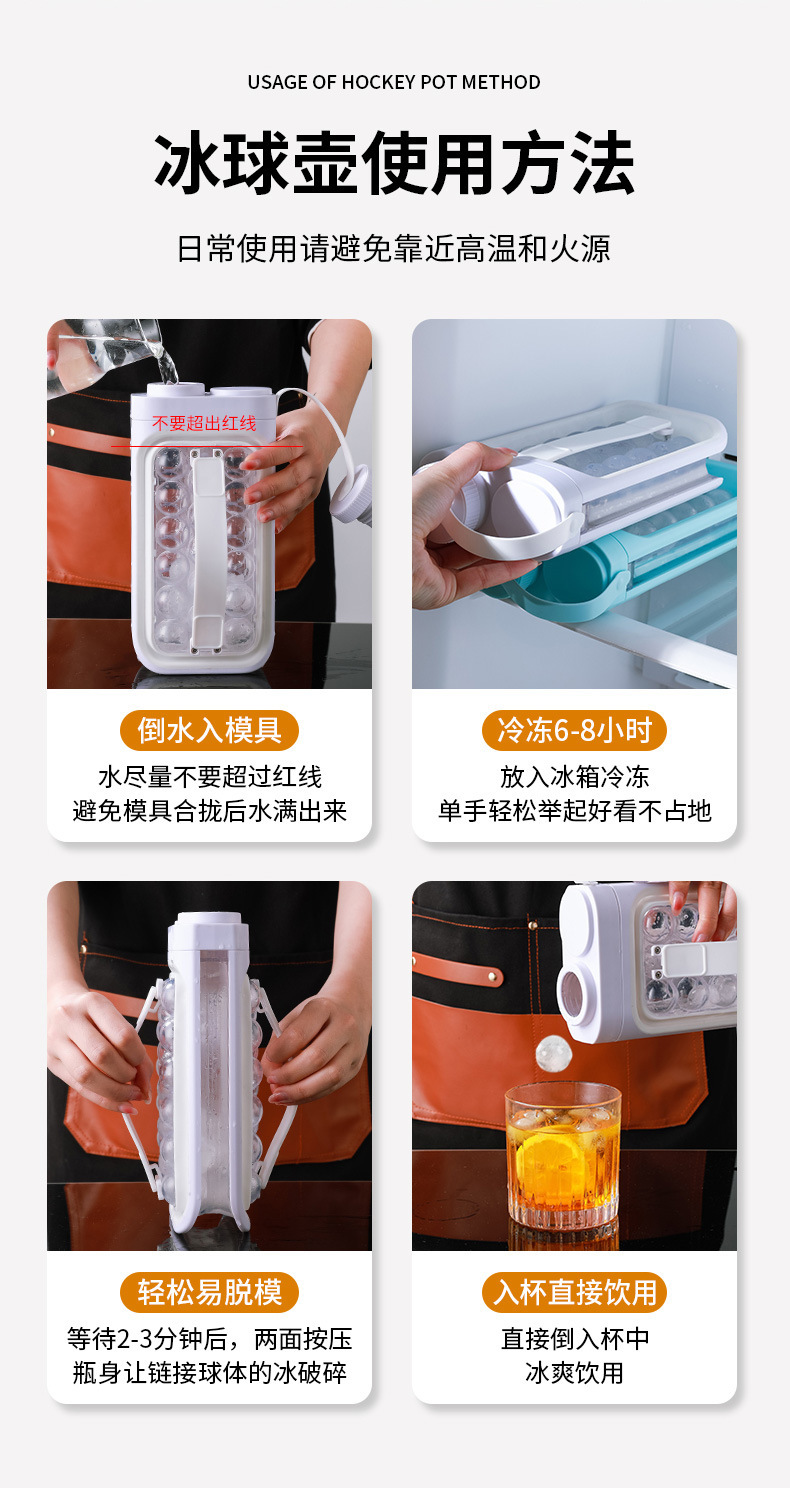 USAGE OF HOCKEY POT METHOD

冰球壶使用方法

日常使用请避免靠近高温和火源

不要超出红线

倒水入模具

水尽量不要超过红线
避免模具合拢后水满出来

冷冻6-8小时

放入冰箱冷冻
单手轻松举起好看不占地

轻松易脱模

等待2-3分钟后，两面按压
瓶身让链接球体的冰破碎

入杯直接饮用

直接倒入杯中
冰爽饮用