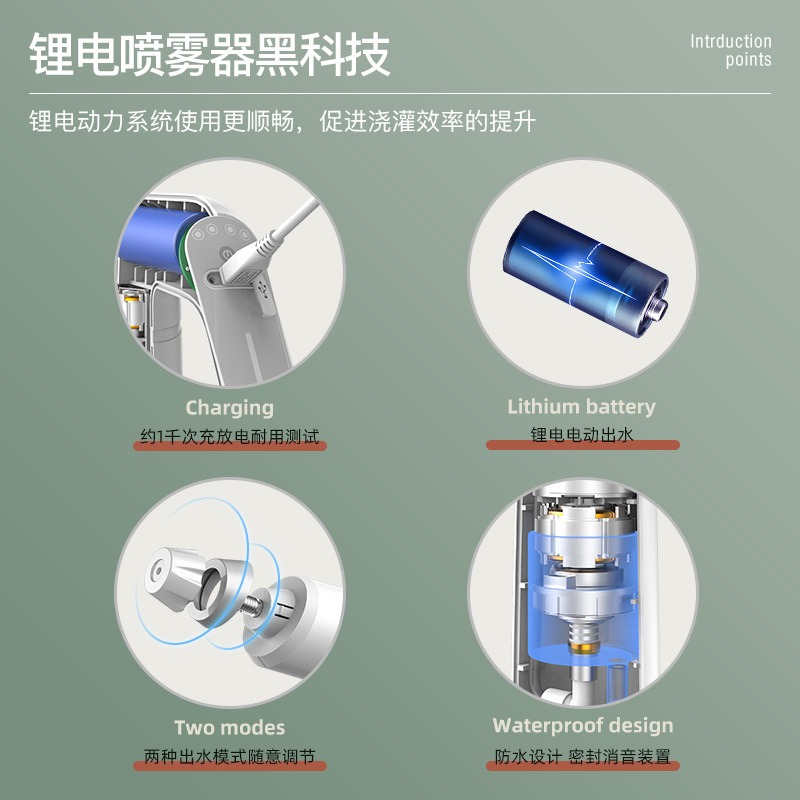 锂电喷雾器黑科技

Intrduction points

锂电动力系统使用更顺畅，促进浇灌效率的提升

Charging
约1千次充放电耐用测试

Lithium battery
锂电电动出水

Two modes
两种出水模式随意调节

Waterproof design
防水设计 密封消音装置