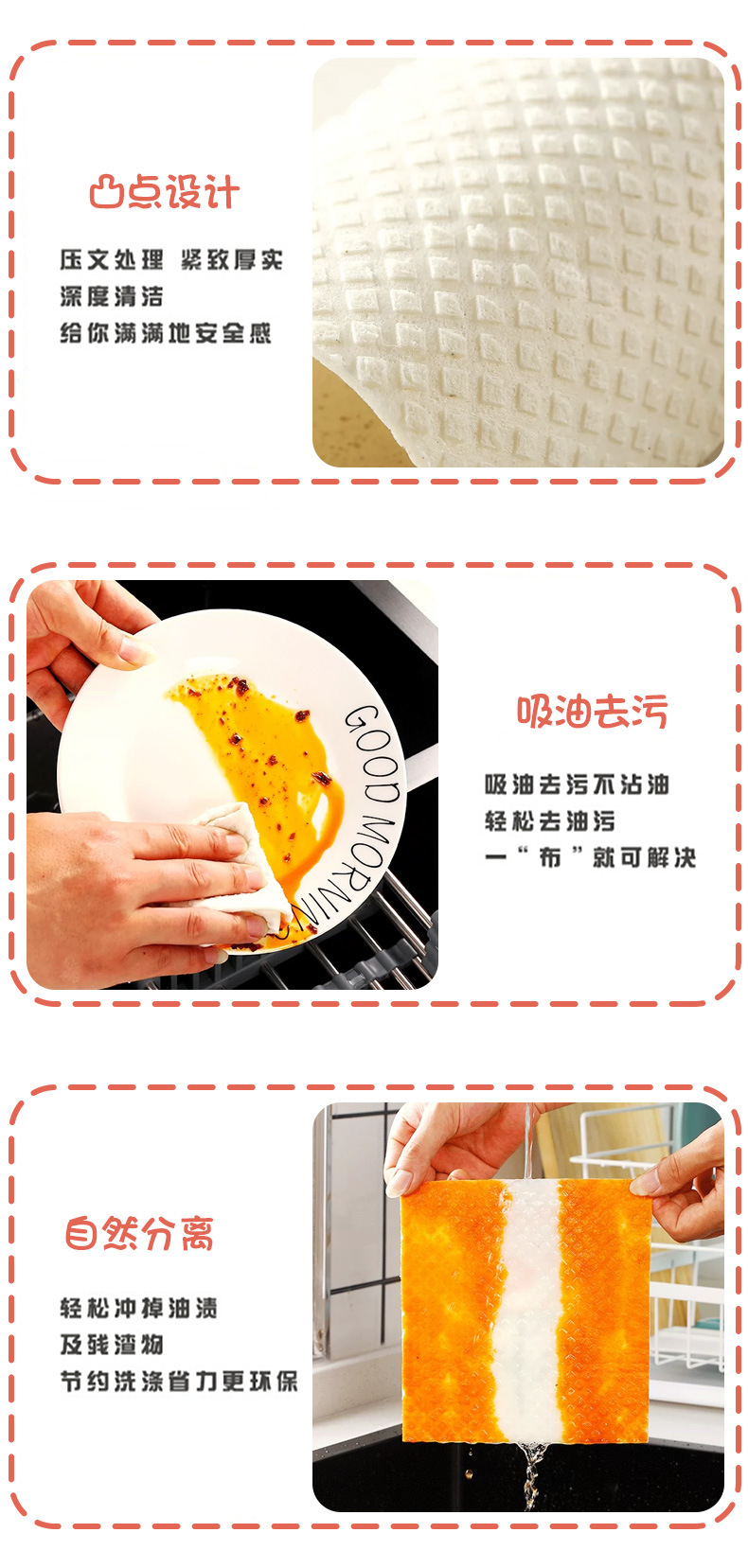 凸点设计

压文处理 紧致厚实
深度清洁
给你满满地安全感

GOOD MORNING

吸油去污

吸油去污不沾油
轻松去油污
一“布”就可解决

自然分离

轻松冲掉油渍
及残渣物
节约洗涤省力更环保