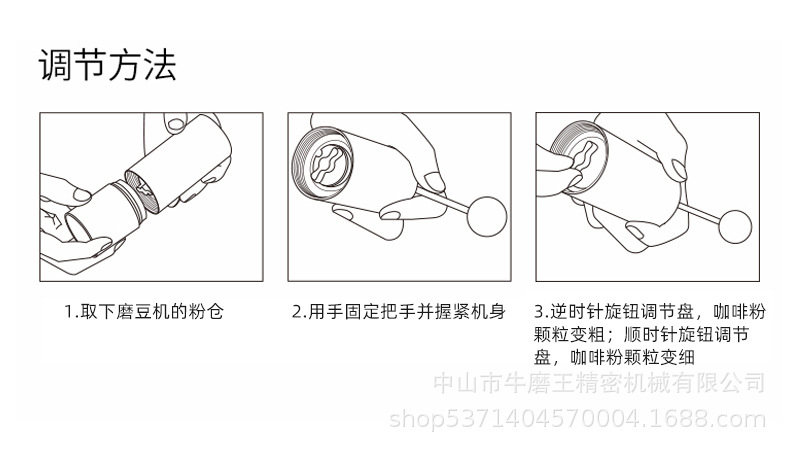 调节方法

1.取下磨豆机的粉仓

2.用手固定把手并握紧机身

3.逆时针旋钮调节盘，咖啡粉颗粒变粗；顺时针旋钮调节盘，咖啡粉颗粒变细

中山市牛磨王精密机械有限公司
shop5371404570004.1688.com