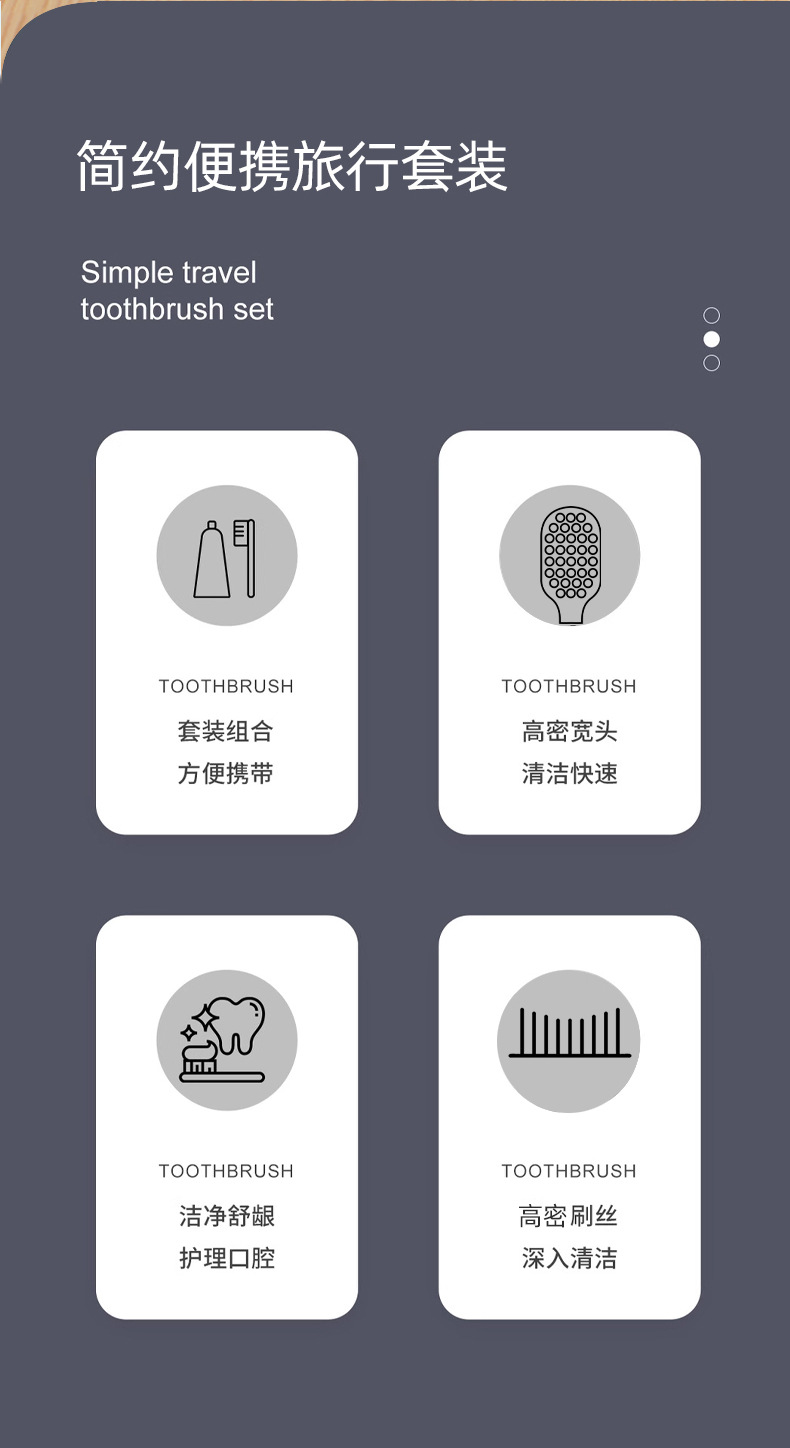 简约便携旅行套装

Simple travel toothbrush set

TOOTHBRUSH
套装组合
方便携带

TOOTHBRUSH
高密宽头
清洁快速

TOOTHBRUSH
洁净舒龈
护理口腔

TOOTHBRUSH
高密刷丝
深入清洁