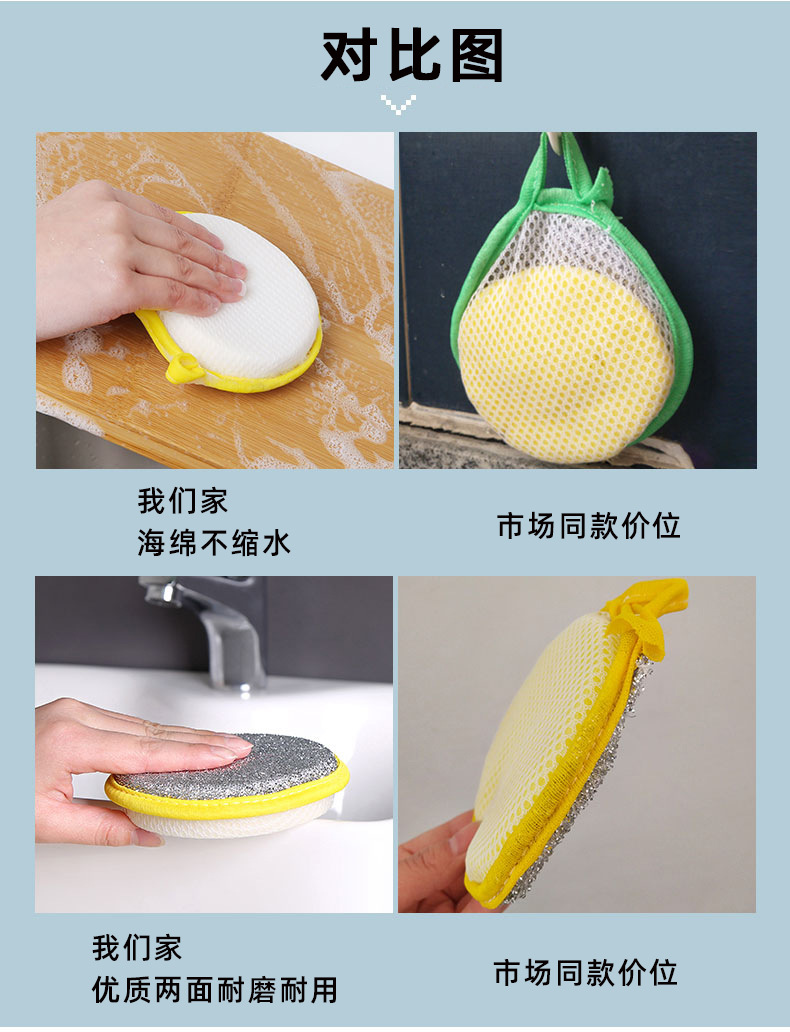 对比图

我们家
海绵不缩水

市场同款价位

我们家
优质两面耐磨耐用

市场同款价位