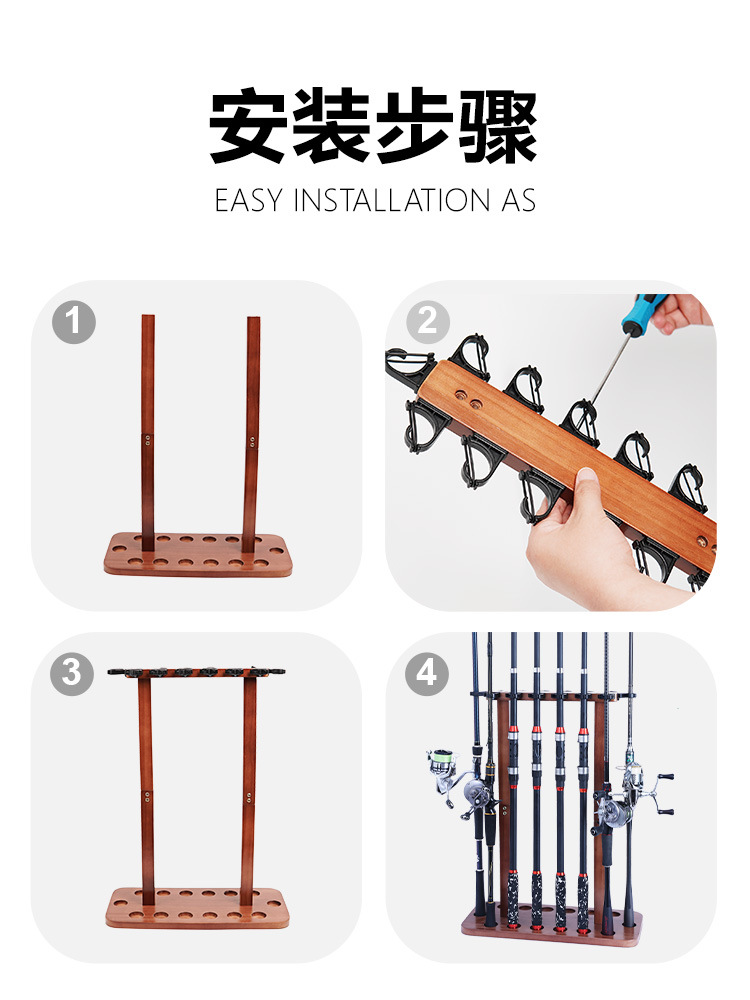 安装步骤
EASY INSTALLATION AS

1

2

3

4