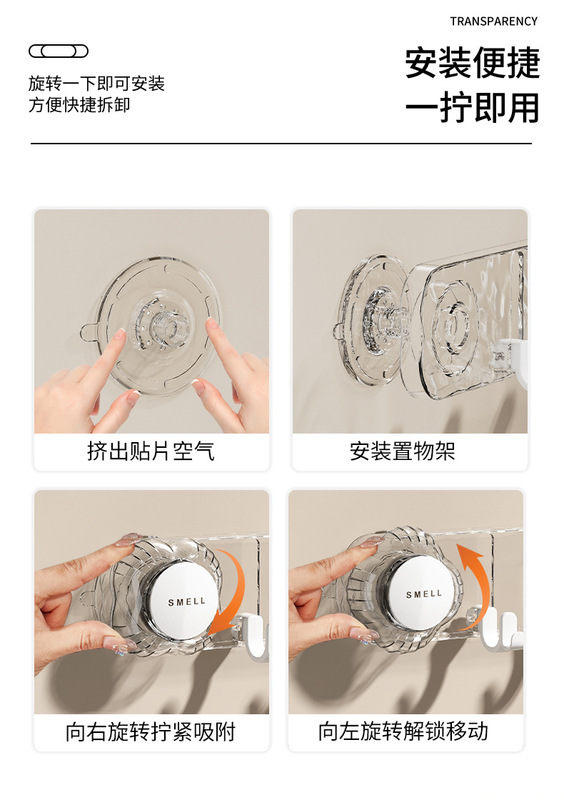 TRANSPARENCY

旋转一下即可安装
方便快捷拆卸

安装便捷
一拧即用

挤出贴片空气

安装置物架

SMELL

向右旋转拧紧吸附

SMELL

向左旋转解锁移动