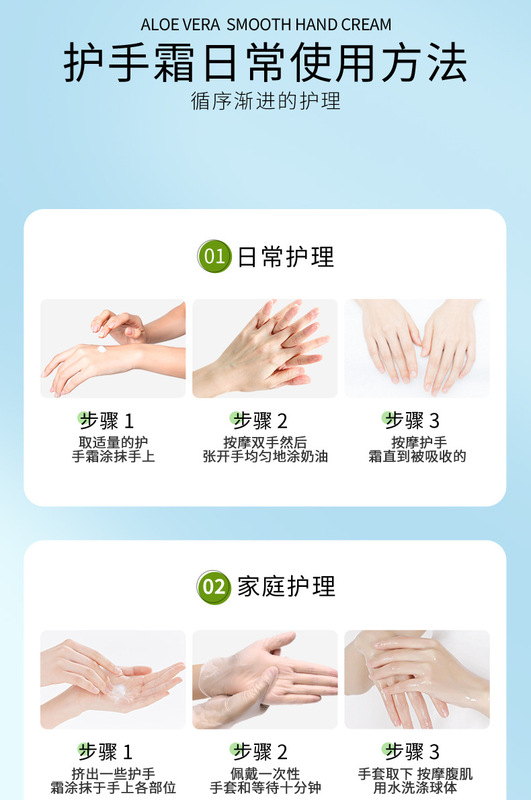 ALOE VERA SMOOTH HAND CREAM

护手霜日常使用方法

循序渐进的护理

01 日常护理

步骤 1
取适量的护手霜涂抹手上

步骤 2
按摩双手然后张开手均匀地涂奶油

步骤 3
按摩护手霜直到被吸收的

02 家庭护理

步骤 1
挤出一些护手霜涂抹于手上各部位

步骤 2
佩戴一次性手套和等待十分钟

步骤 3
手套取下 按摩腹肌用水洗涤球体