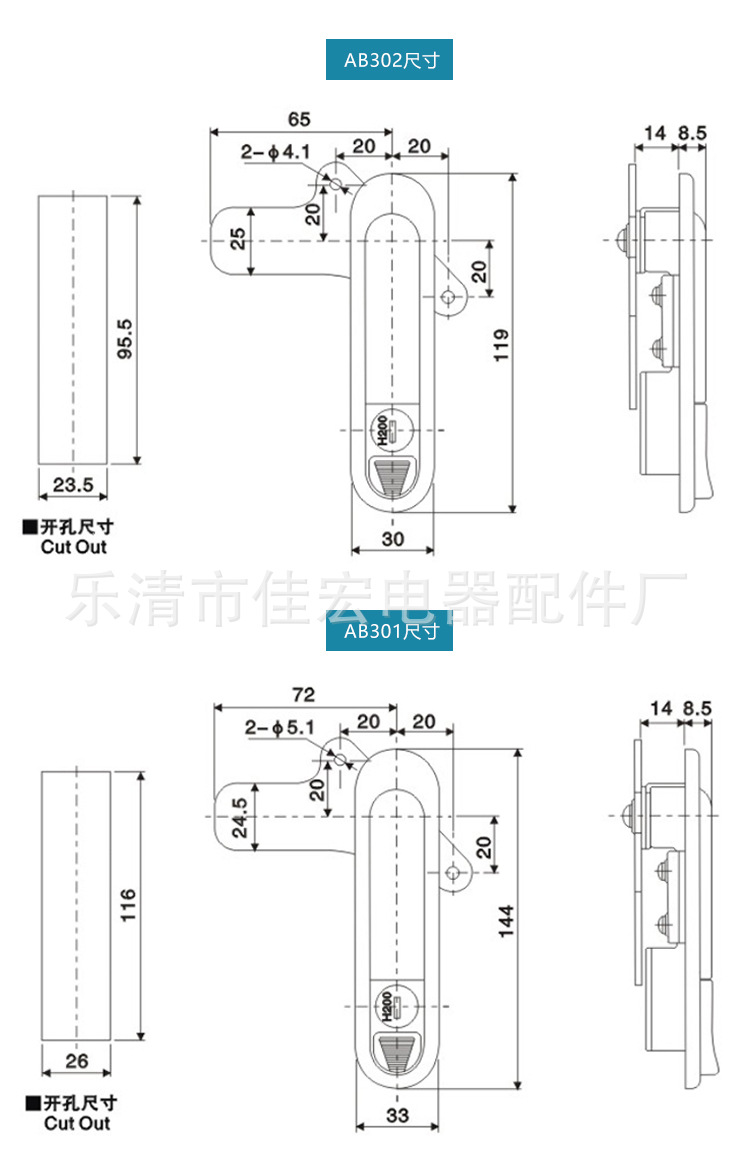 AB302尺寸

65
2-ϕ4.1
20
20
20
25
20
119
H200
30
95.5
23.5
■开孔尺寸
Cut Out
14
8.5

乐清市佳宏电器配件厂

AB301尺寸

72
2-ϕ5.1
20
20
20
24.5
20
144
H200
33
116
26
■开孔尺寸
Cut Out
14
8.5