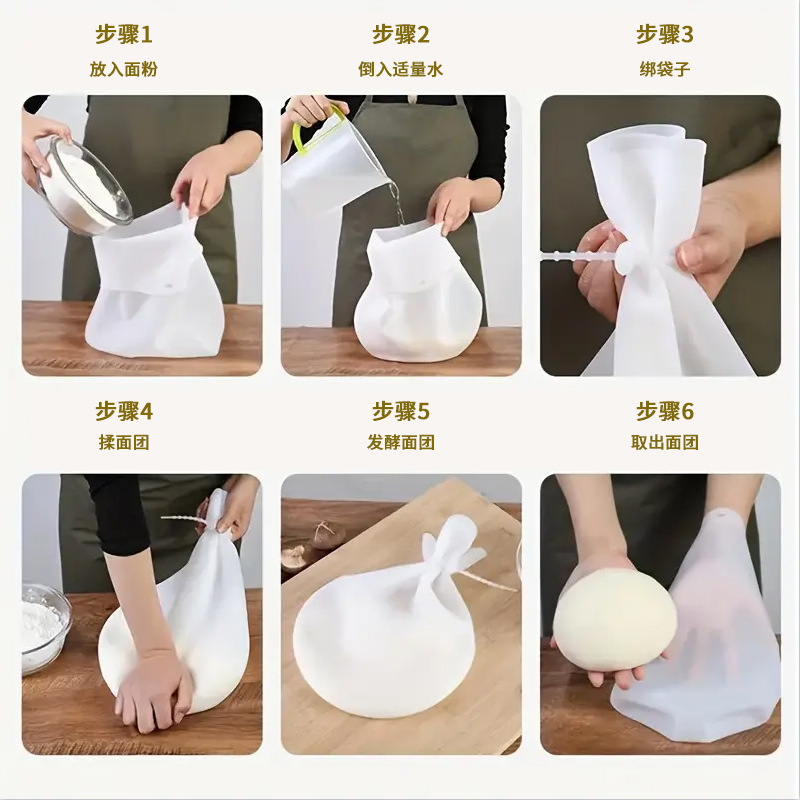 步骤1
放入面粉

步骤2
倒入适量水

步骤3
绑袋子

步骤4
揉面团

步骤5
发酵面团

步骤6
取出面团