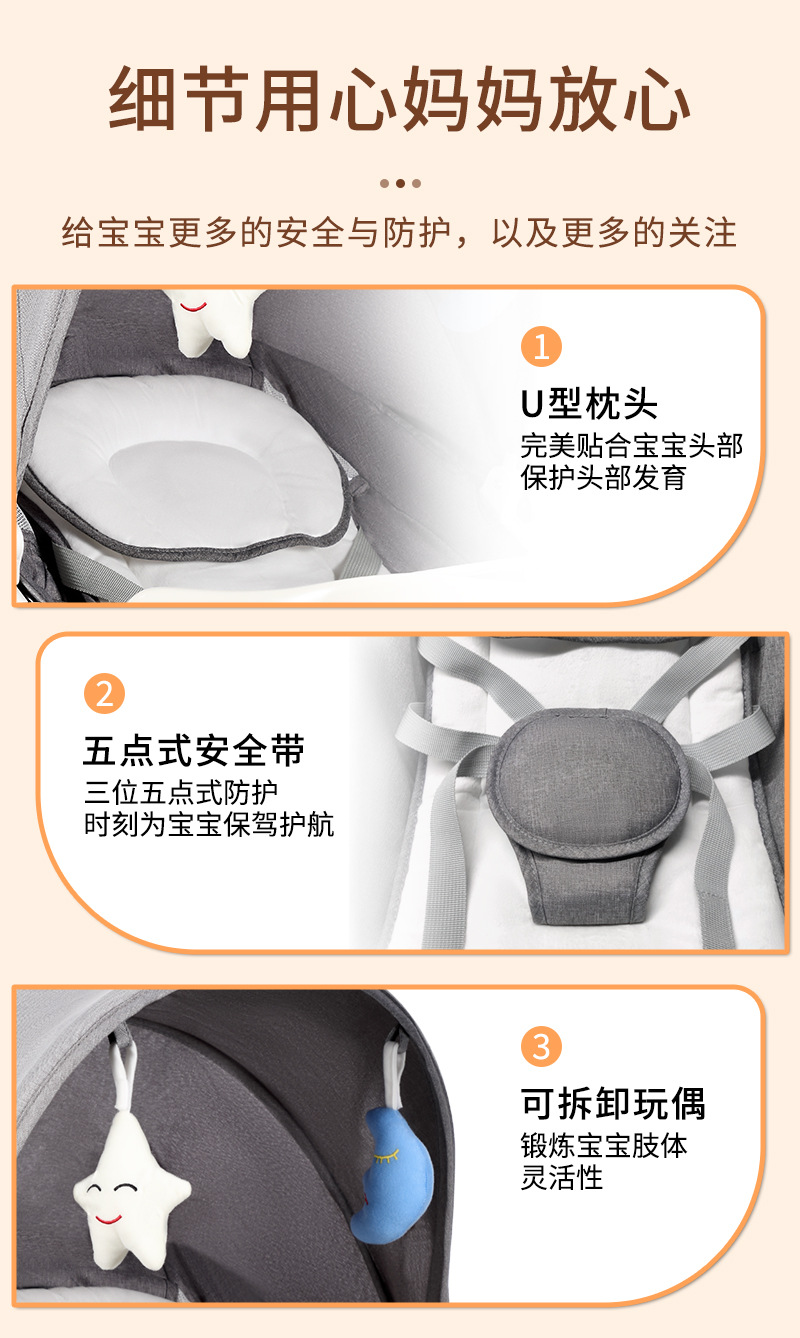 细节用心妈妈放心

给宝宝更多的安全与防护，以及更多的关注

1

U型枕头

完美贴合宝宝头部
保护头部发育

2

五点式安全带

三位五点式防护
时刻为宝宝保驾护航

3

可拆卸玩偶

锻炼宝宝肢体
灵活性