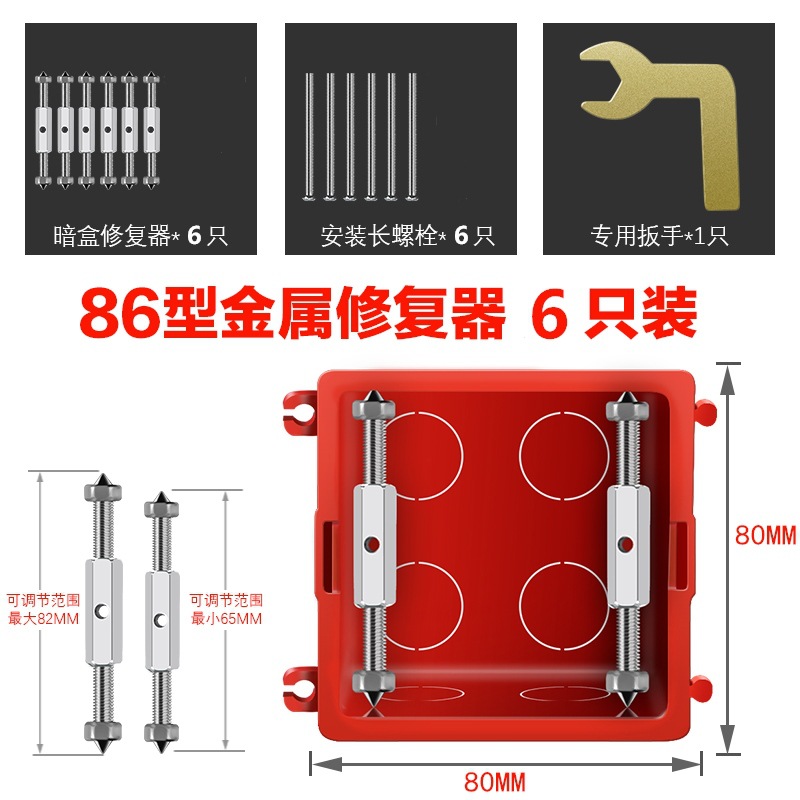 暗盒修复器* 6 只

安装长螺栓* 6 只

专用扳手*1只

86型金属修复器 6 只装

可调节范围
最大82MM

可调节范围
最小65MM

80MM

80MM