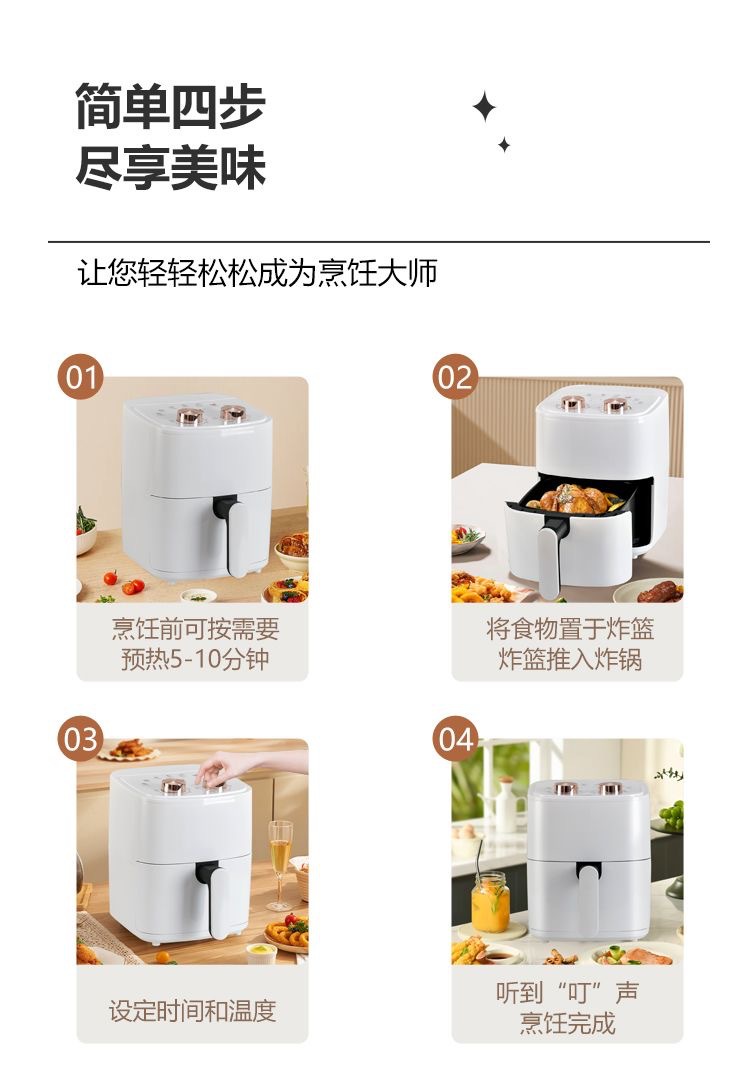 简单四步
尽享美味

让您轻轻松松成为烹饪大师

01
烹饪前可按需要
预热5-10分钟

02
将食物置于炸篮
炸篮推入炸锅

03
设定时间和温度

04
听到“叮”声
烹饪完成