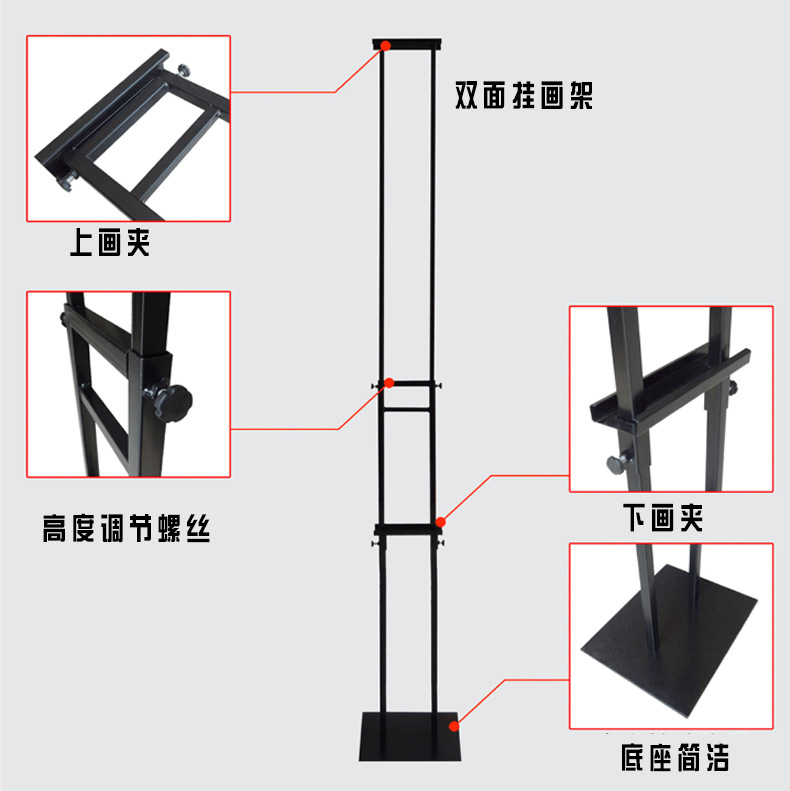 双面挂画架

上画夹

高度调节螺丝

下画夹

底座简洁