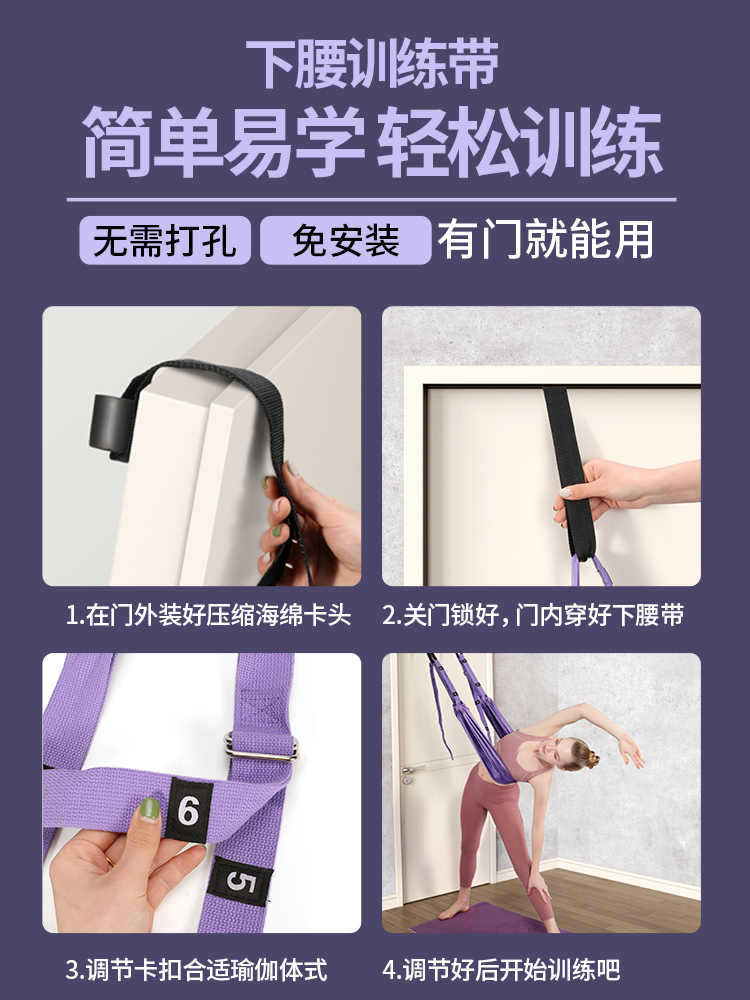 下腰训练带
简单易学 轻松训练

无需打孔 免安装 有门就能用

1.在门外装好压缩海绵卡头

2.关门锁好，门内穿好下腰带

6

5

3.调节卡扣合适瑜伽体式

4.调节好后开始训练吧