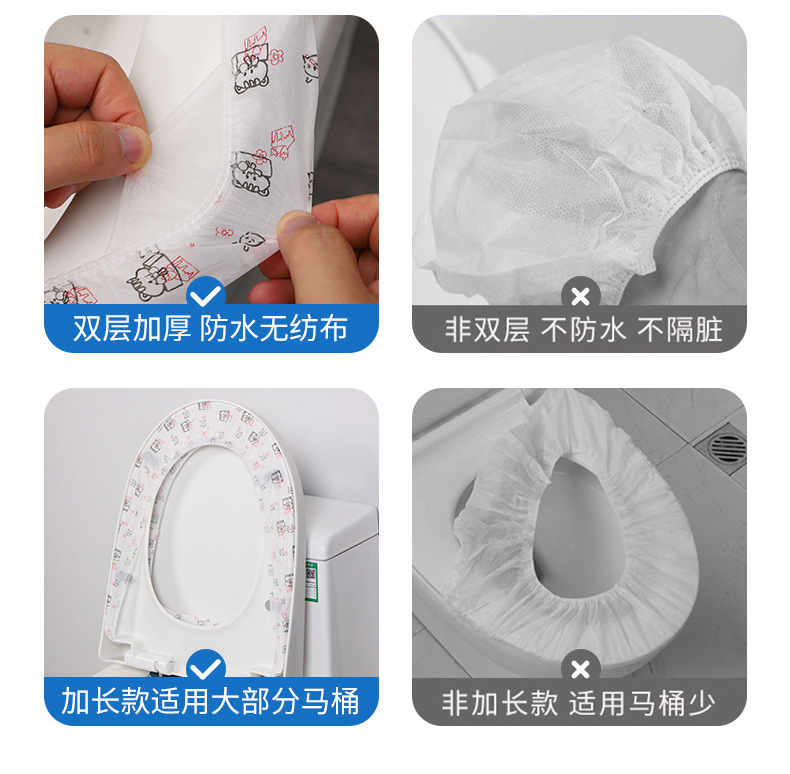 双层加厚 防水无纺布

非双层 不防水 不隔脏

加长款适用大部分马桶

非加长款 适用马桶少