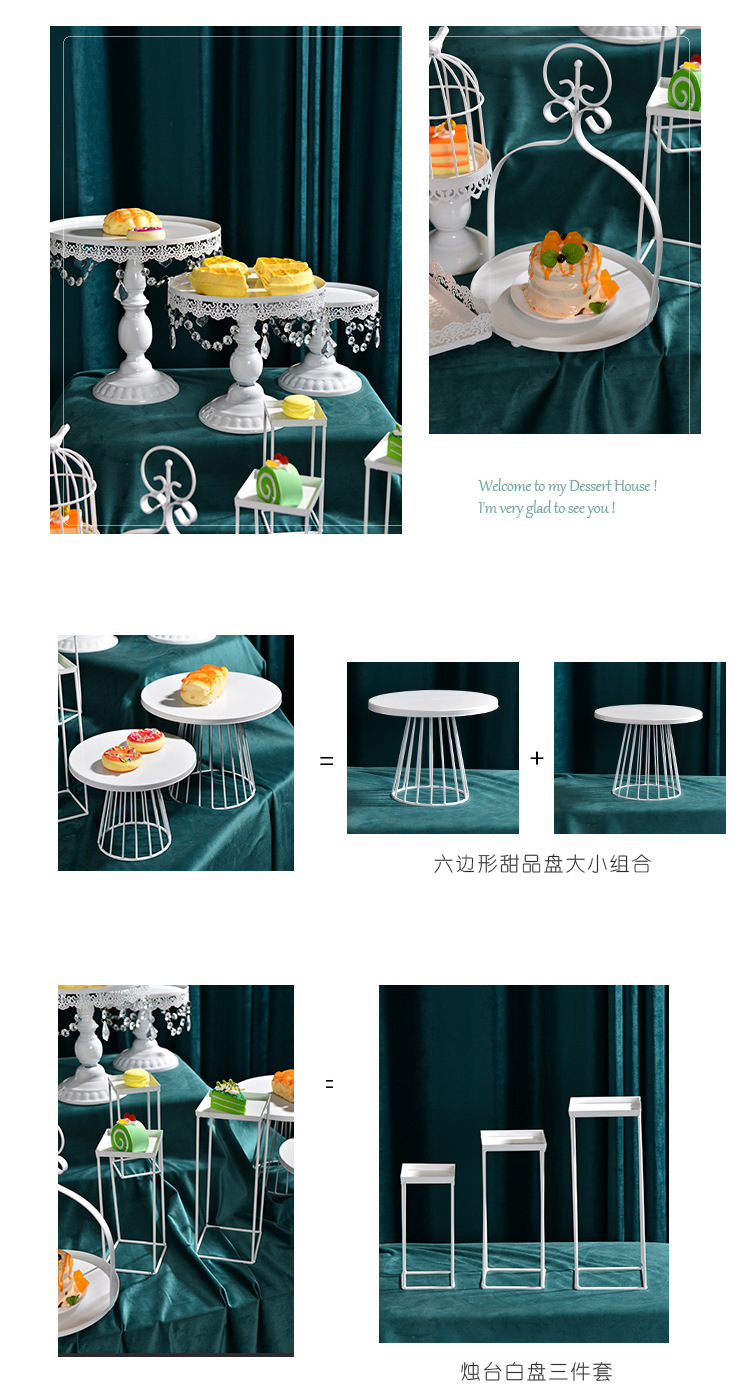 Welcome to my Dessert House !
I'm very glad to see you !

=

+

六边形甜品盘大小组合

=

烛台白盘三件套