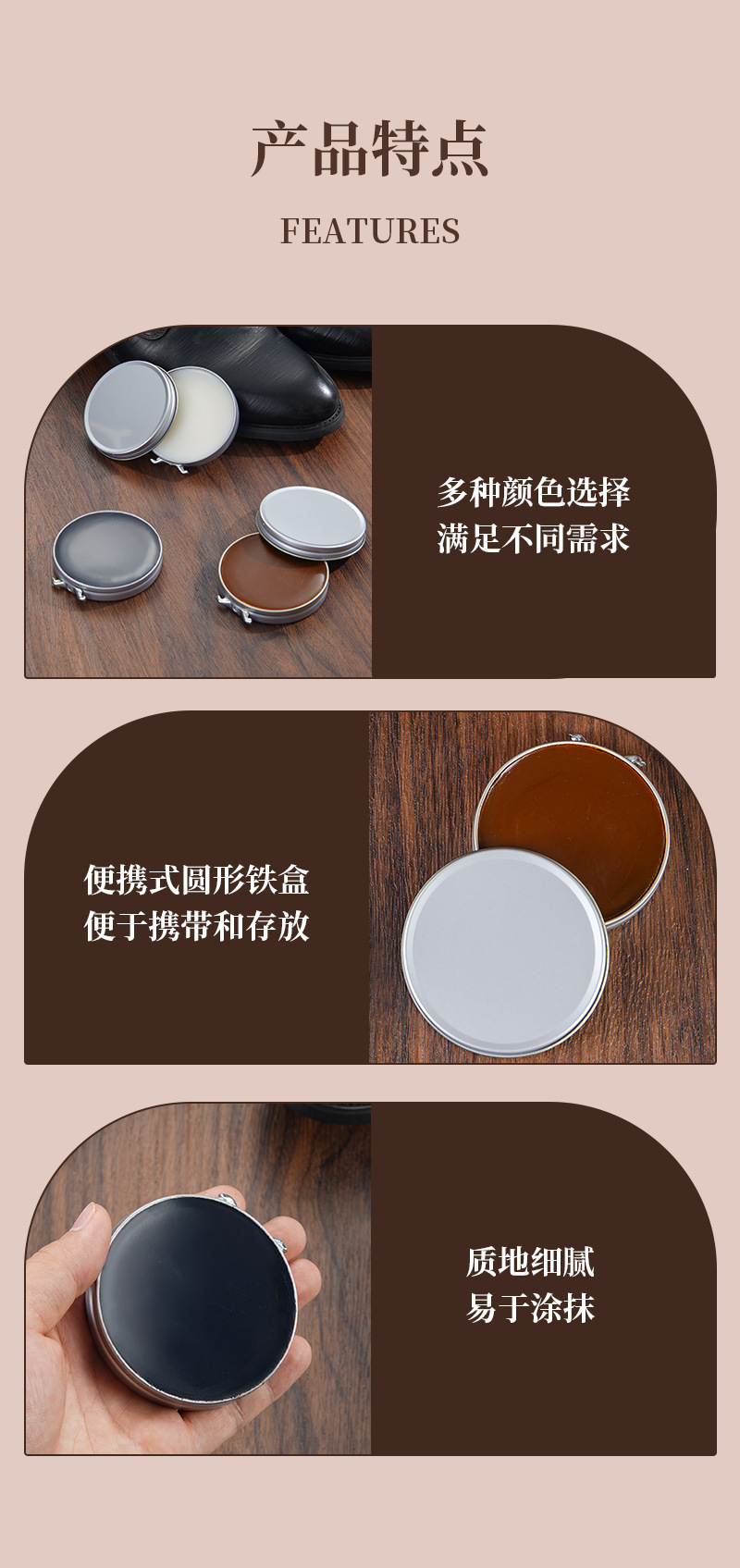 产品特点

FEATURES

多种颜色选择
满足不同需求

便携式圆形铁盒
便于携带和存放

质地细腻
易于涂抹