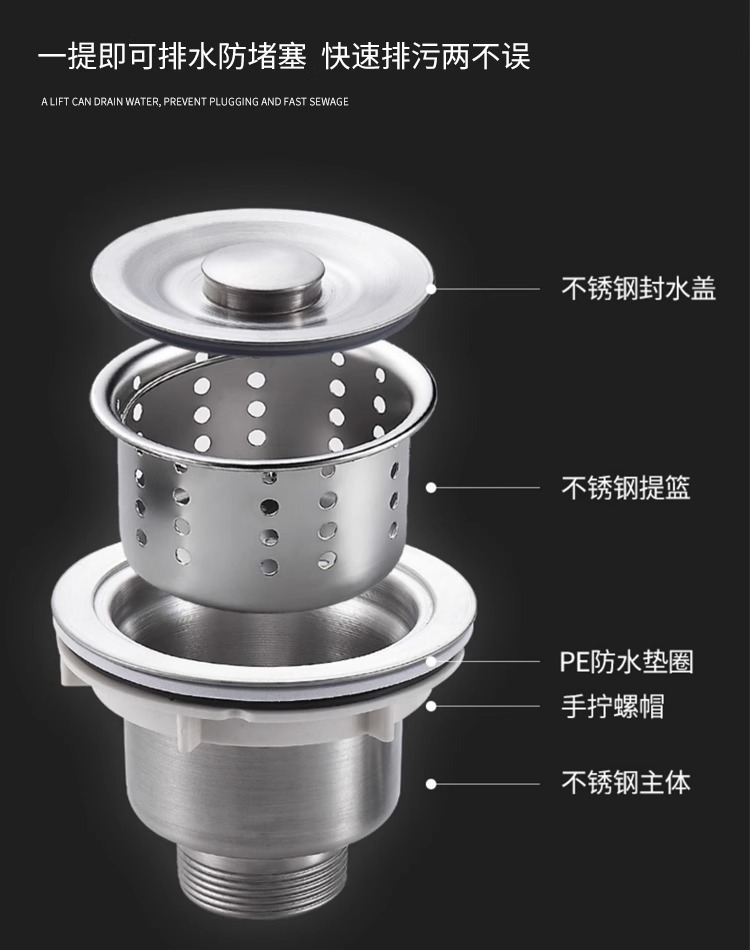 一提即可排水防堵塞 快速排污两不误

A LIFT CAN DRAIN WATER, PREVENT PLUGGING AND FAST SEWAGE

不锈钢封水盖

不锈钢提篮

PE防水垫圈

手拧螺帽

不锈钢主体