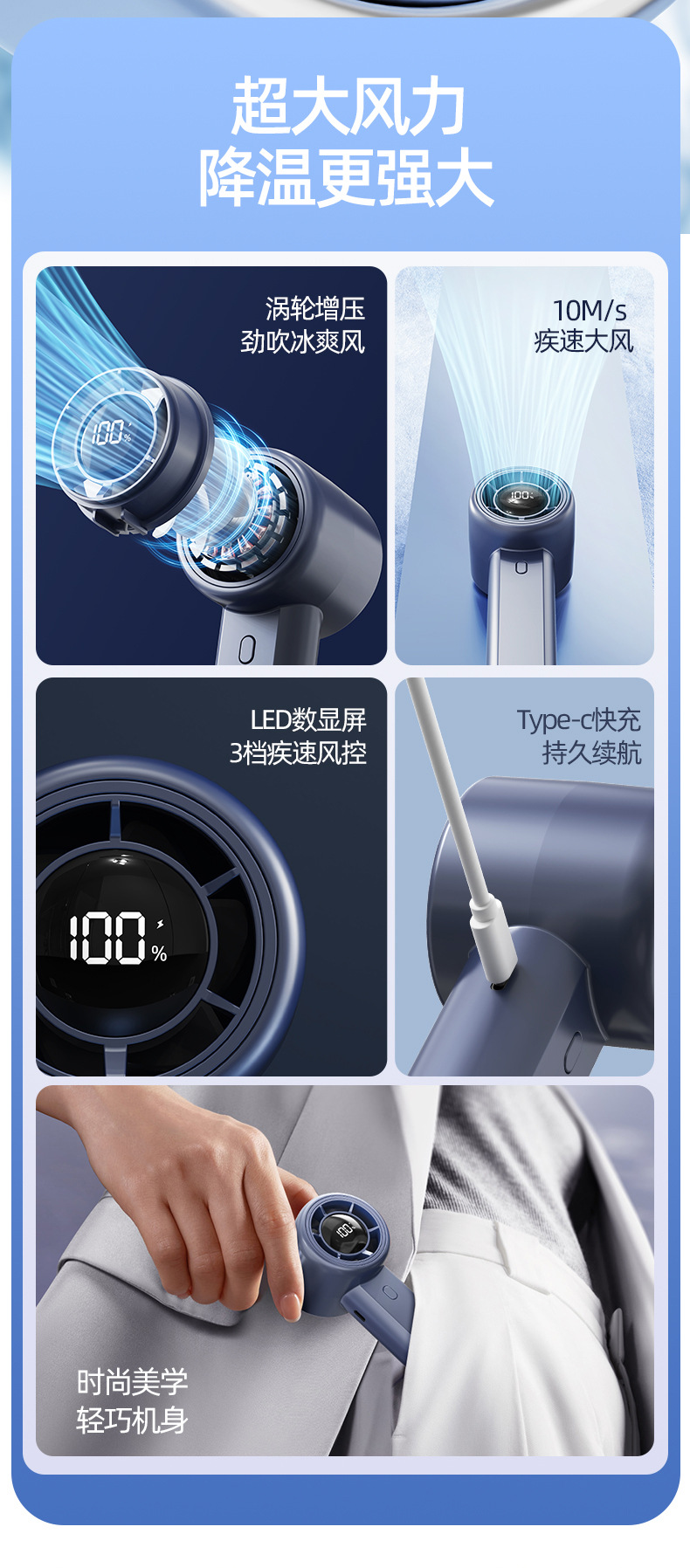 超大风力
降温更强大

涡轮增压
劲吹冰爽风

100%

10M/s
疾速大风

100

LED数显屏
3档疾速风控

100%

Type-c快充
持久续航

100

时尚美学
轻巧机身