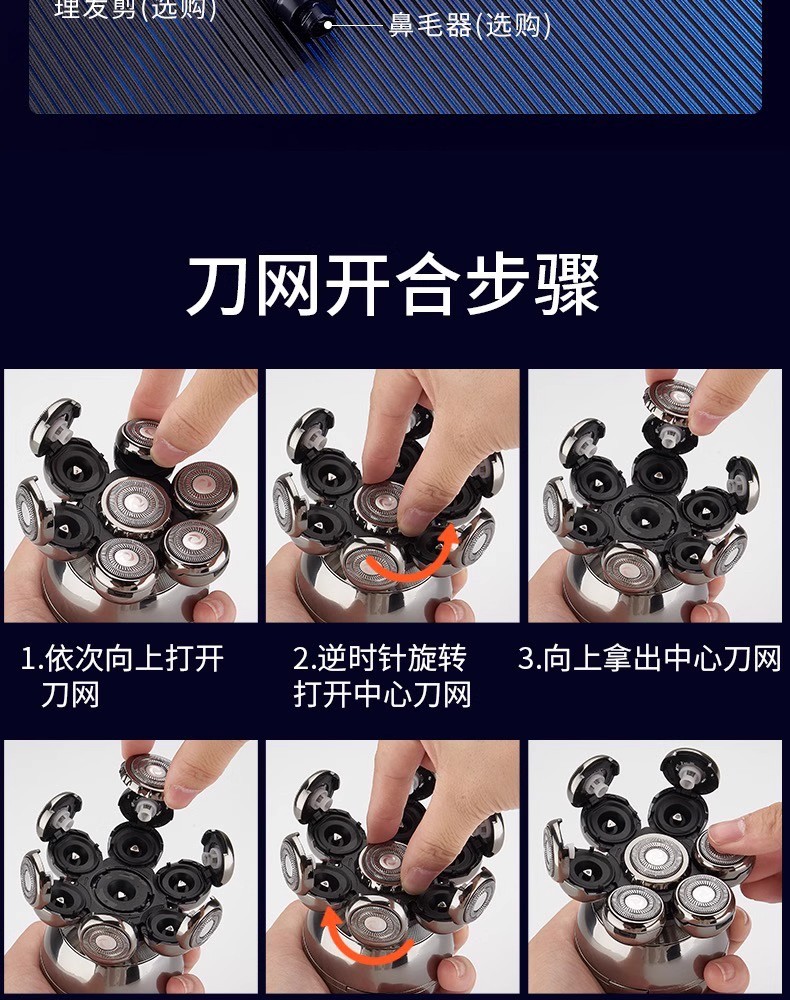 理发剪(选购)

鼻毛器(选购)

刀网开合步骤

1.依次向上打开刀网

2.逆时针旋转打开中心刀网

3.向上拿出中心刀网