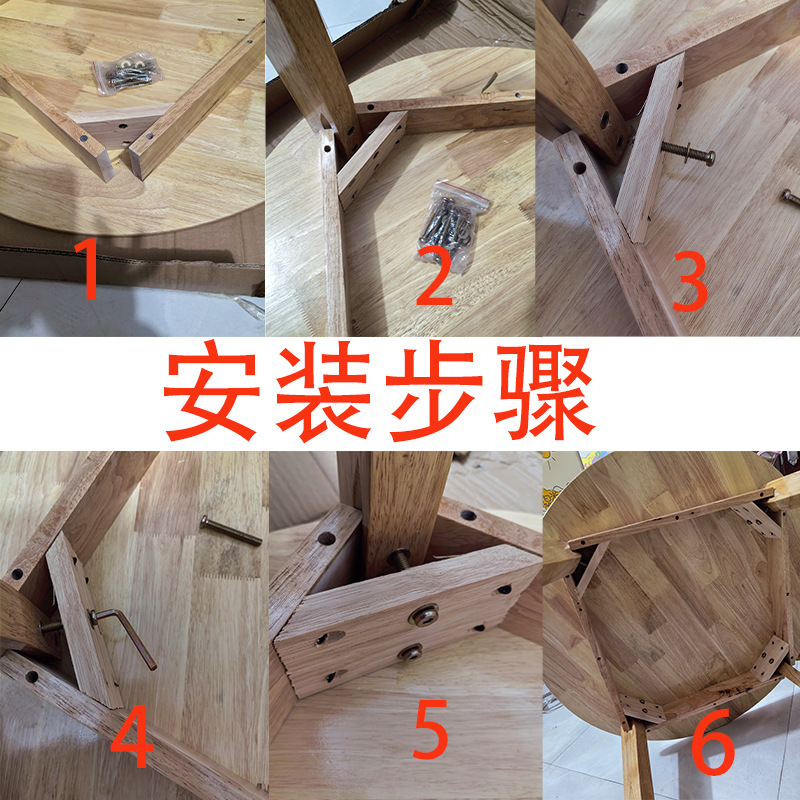 1

2

3

安装步骤

4

5

6