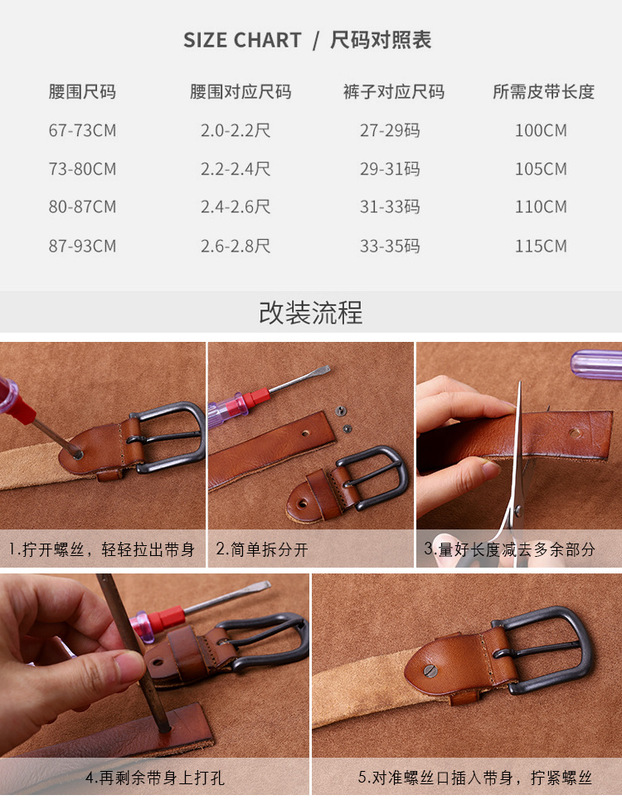 SIZE CHART / 尺码对照表

| 腰围尺码 | 腰围对应尺码 | 裤子对应尺码 | 所需皮带长度 |
|---|---|---|---|
| 67-73CM | 2.0-2.2尺 | 27-29码 | 100CM |
| 73-80CM | 2.2-2.4尺 | 29-31码 | 105CM |
| 80-87CM | 2.4-2.6尺 | 31-33码 | 110CM |
| 87-93CM | 2.6-2.8尺 | 33-35码 | 115CM |

改装流程

1.拧开螺丝，轻轻拉出带身

2.简单拆分开

3.量好长度减去多余部分

4.再剩余带身上打孔

5.对准螺丝口插入带身，拧紧螺丝