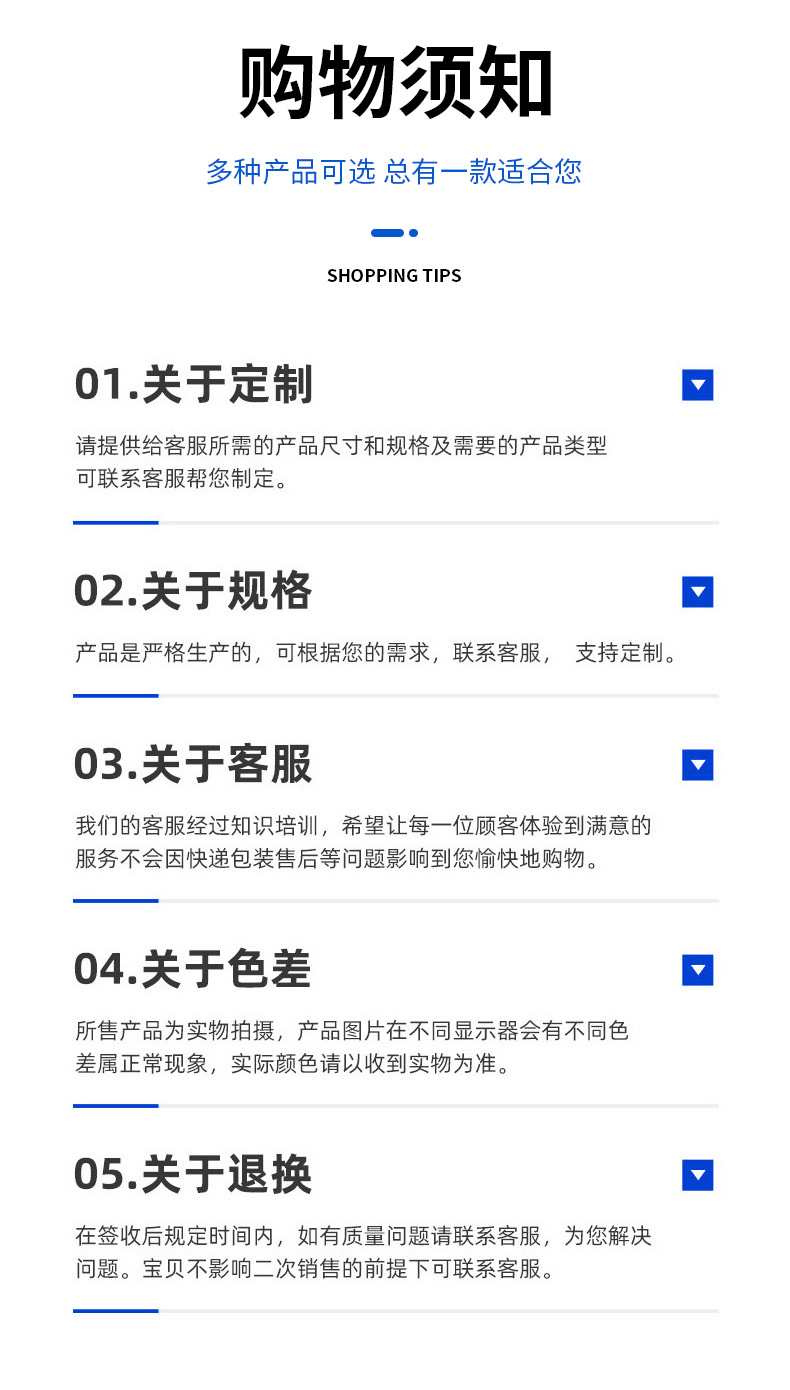 购物须知

多种产品可选 总有一款适合您

SHOPPING TIPS

01.关于定制

请提供给客服所需的产品尺寸和规格及需要的产品类型可联系客服帮您制定。

02.关于规格

产品是严格生产的，可根据您的需求，联系客服， 支持定制。

03.关于客服

我们的客服经过知识培训，希望让每一位顾客体验到满意的服务不会因快递包装售后等问题影响到您愉快地购物。

04.关于色差

所售产品为实物拍摄，产品图片在不同显示器会有不同色差属正常现象，实际颜色请以收到实物为准。

05.关于退换

在签收后规定时间内，如有质量问题请联系客服，为您解决问题。宝贝不影响二次销售的前提下可联系客服。