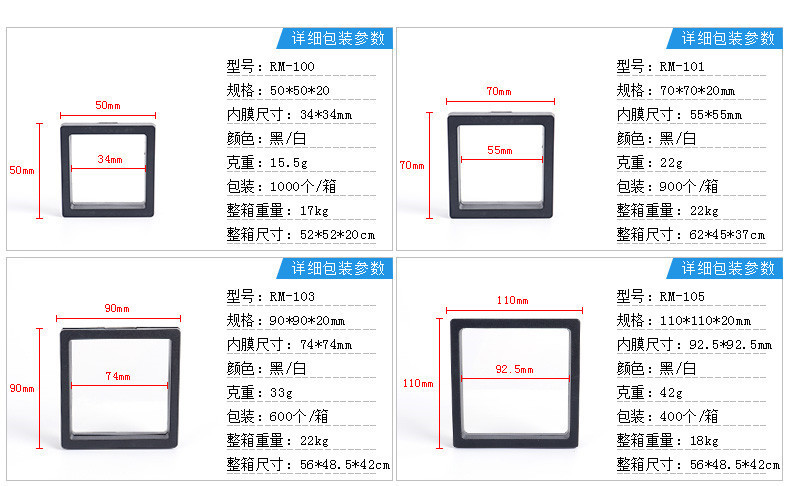 详细包装参数

50mm

50mm

34mm

型号：RM-100
规格：50*50*20
内膜尺寸：34*34mm
颜色：黑/白
克重：15.5g
包装：1000个/箱
整箱重量：17kg
整箱尺寸：52*52*20cm

详细包装参数

70mm

70mm

55mm

型号：RM-101
规格：70*70*20mm
内膜尺寸：55*55mm
颜色：黑/白
克重：22g
包装：900个/箱
整箱重量：22kg
整箱尺寸：62*45*37cm

详细包装参数

90mm

90mm

74mm

型号：RM-103
规格：90*90*20mm
内膜尺寸：74*74mm
颜色：黑/白
克重：33g
包装：600个/箱
整箱重量：22kg
整箱尺寸：56*48.5*42cm

详细包装参数

110mm

110mm

92.5mm

型号：RM-105
规格：110*110*20mm
内膜尺寸：92.5*92.5mm
颜色：黑/白
克重：42g
包装：400个/箱
整箱重量：18kg
整箱尺寸：56*48.5*42cm