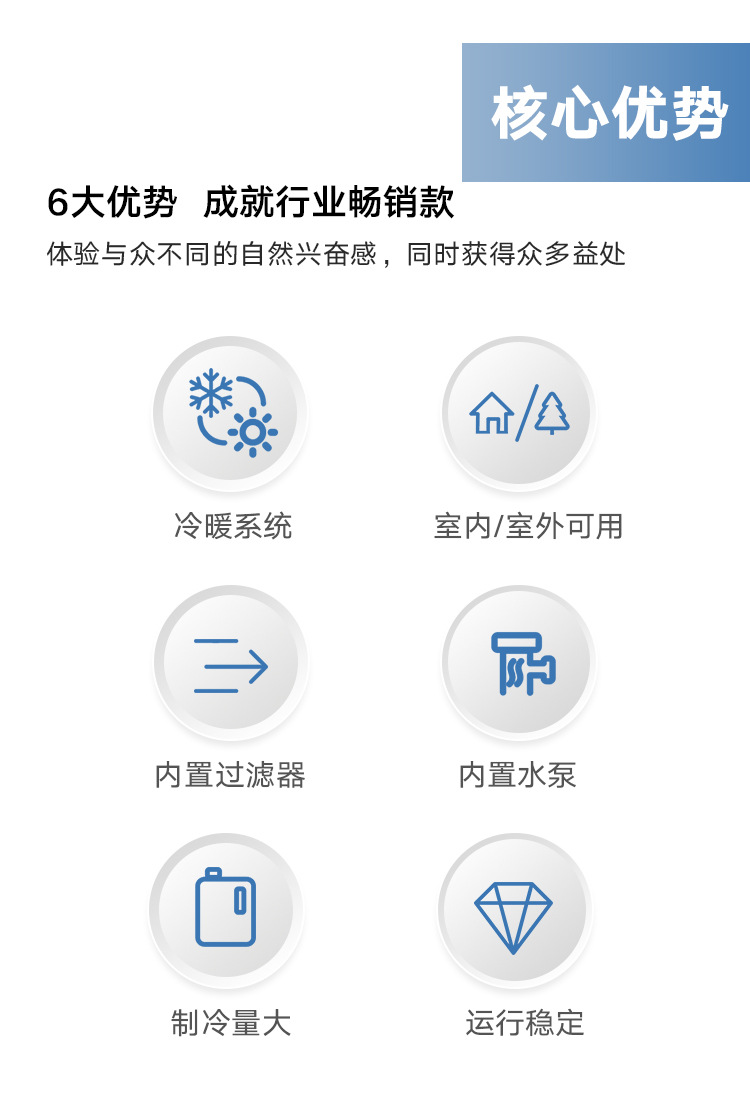 核心优势

6大优势 成就行业畅销款

体验与众不同的自然兴奋感，同时获得众多益处

冷暖系统

室内/室外可用

内置过滤器

内置水泵

制冷量大

运行稳定